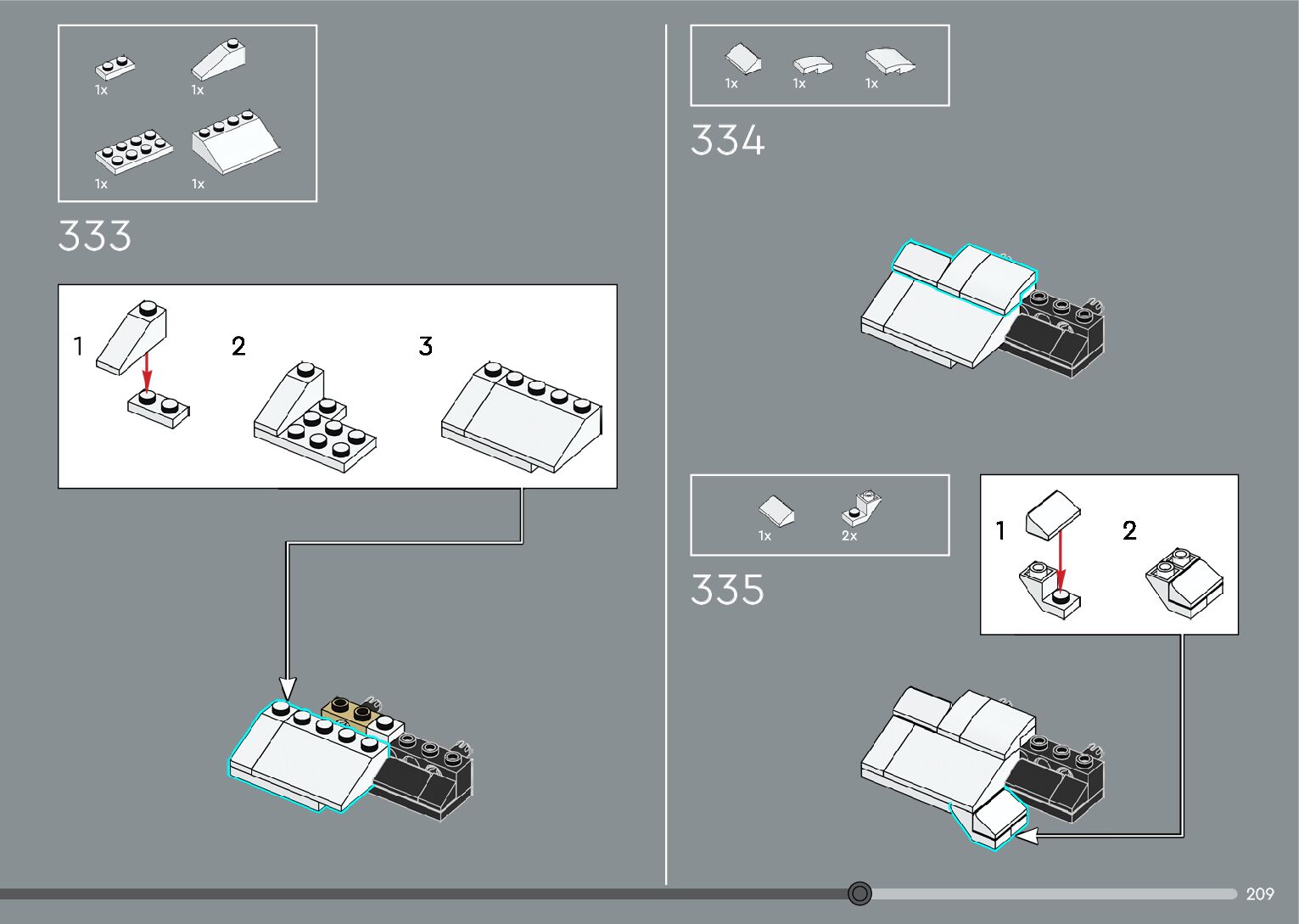 1x 1x
1x 1x

333

1 2 3

1x 1x 1x

334

1x 2x

335

1 2

209