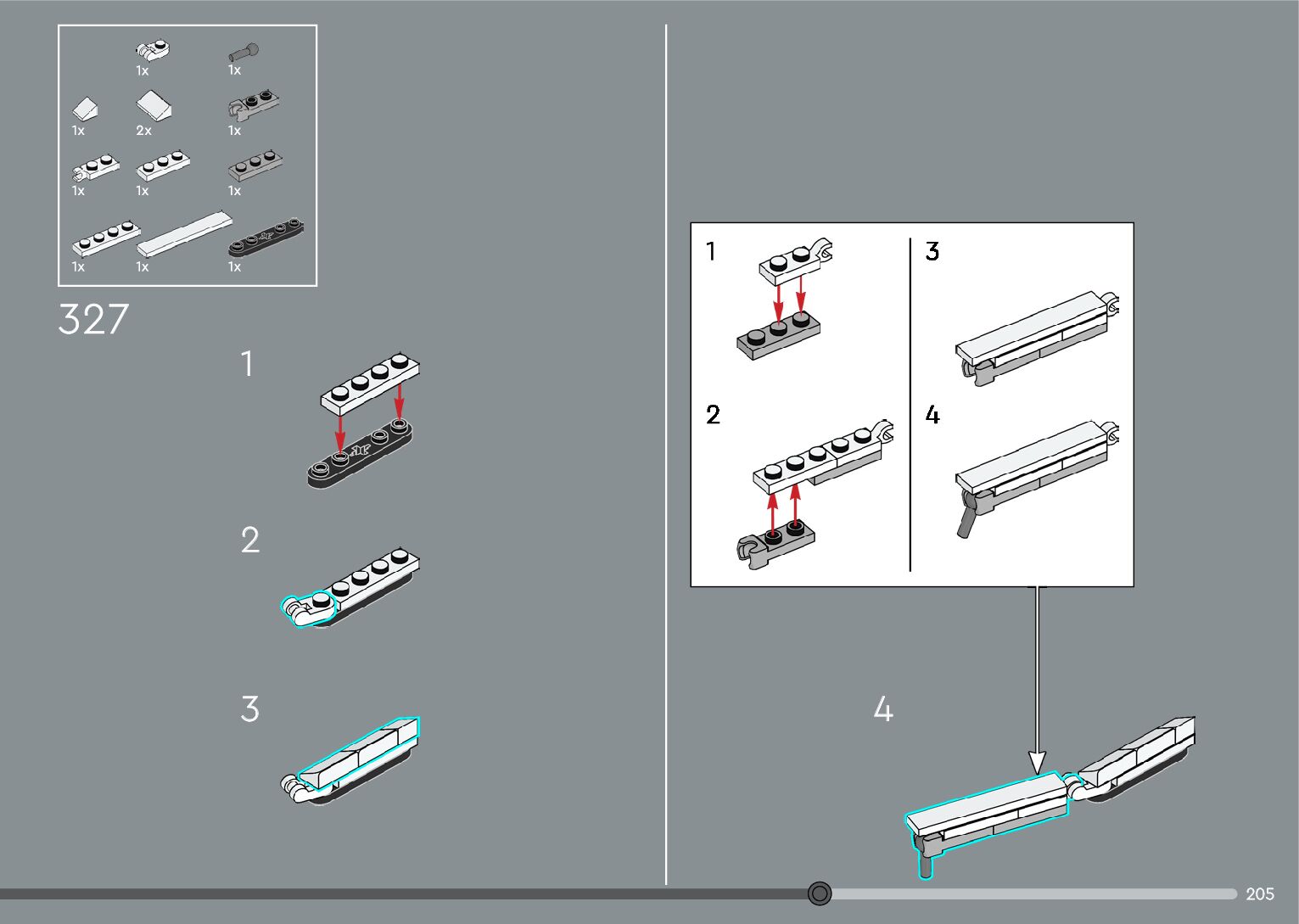 1x
1x
1x
2x
1x
1x
1x
1x
1x
1x
1x

327

1

2

3

1

2

3

4

4

205