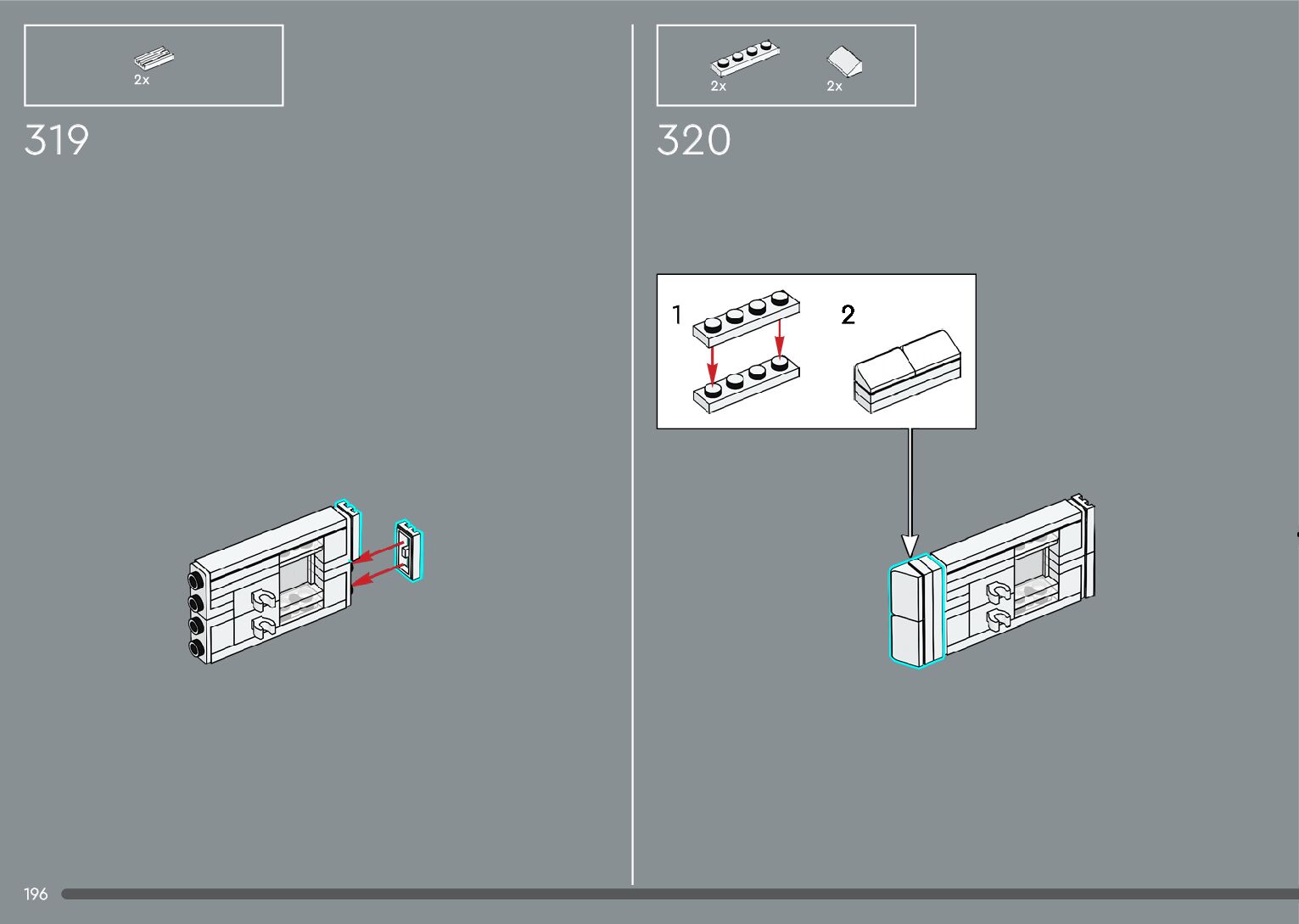 2x

319

2x 2x

320

1

2

196