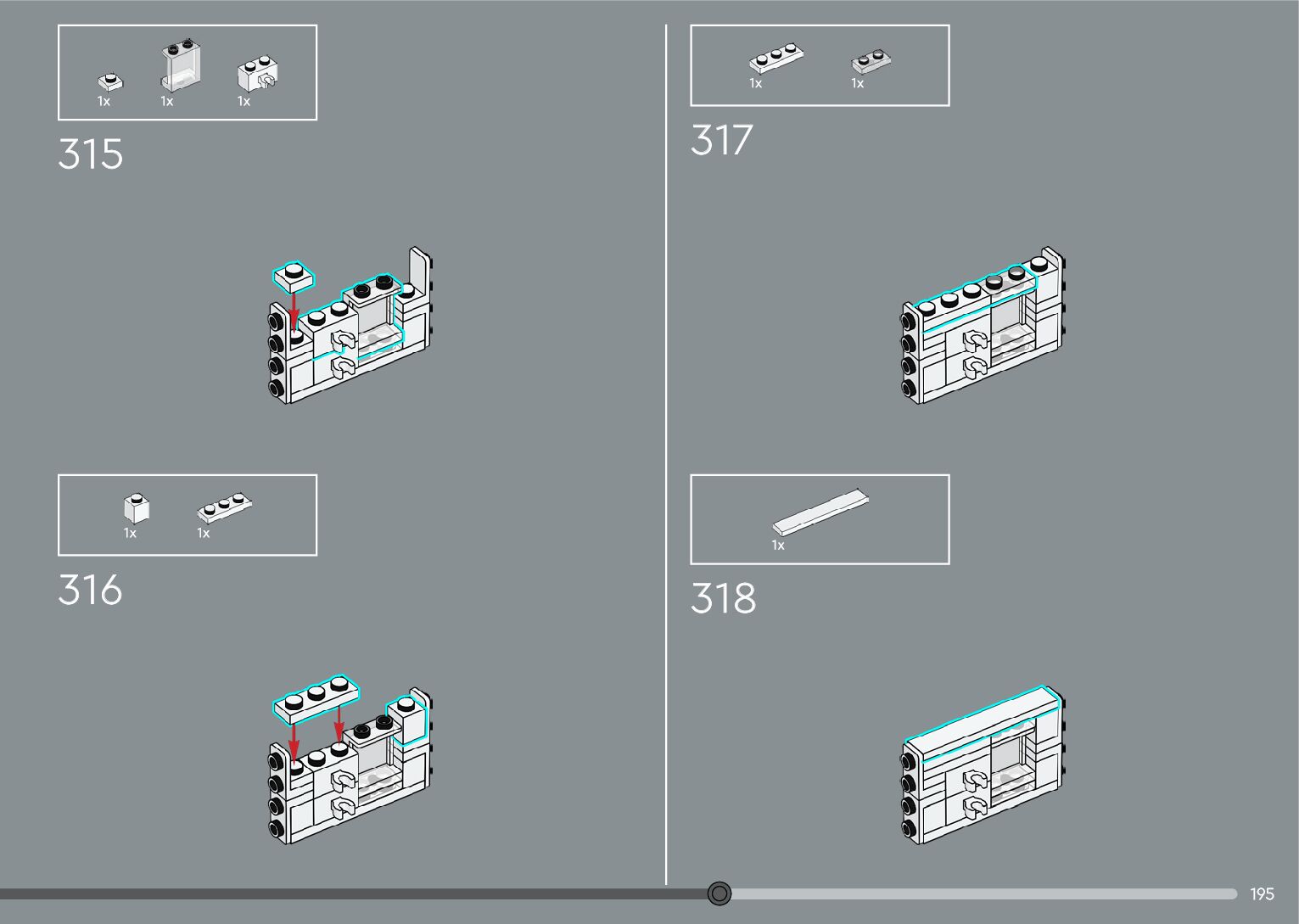 1x 1x 1x

315

1x 1x

316

1x 1x

317

1x

318

195