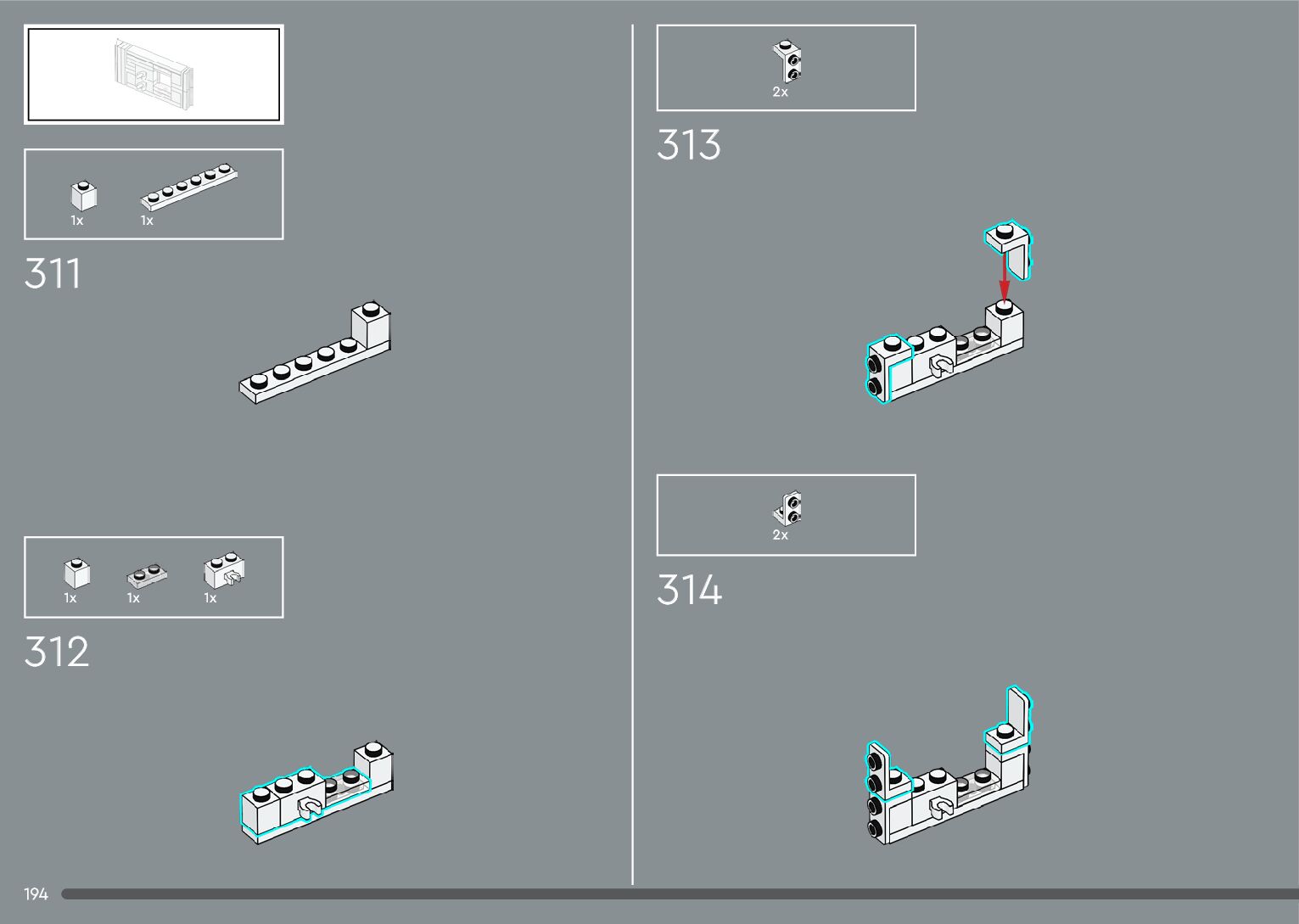 1x 1x

311

1x 1x 1x

312

2x

313

2x

314

194