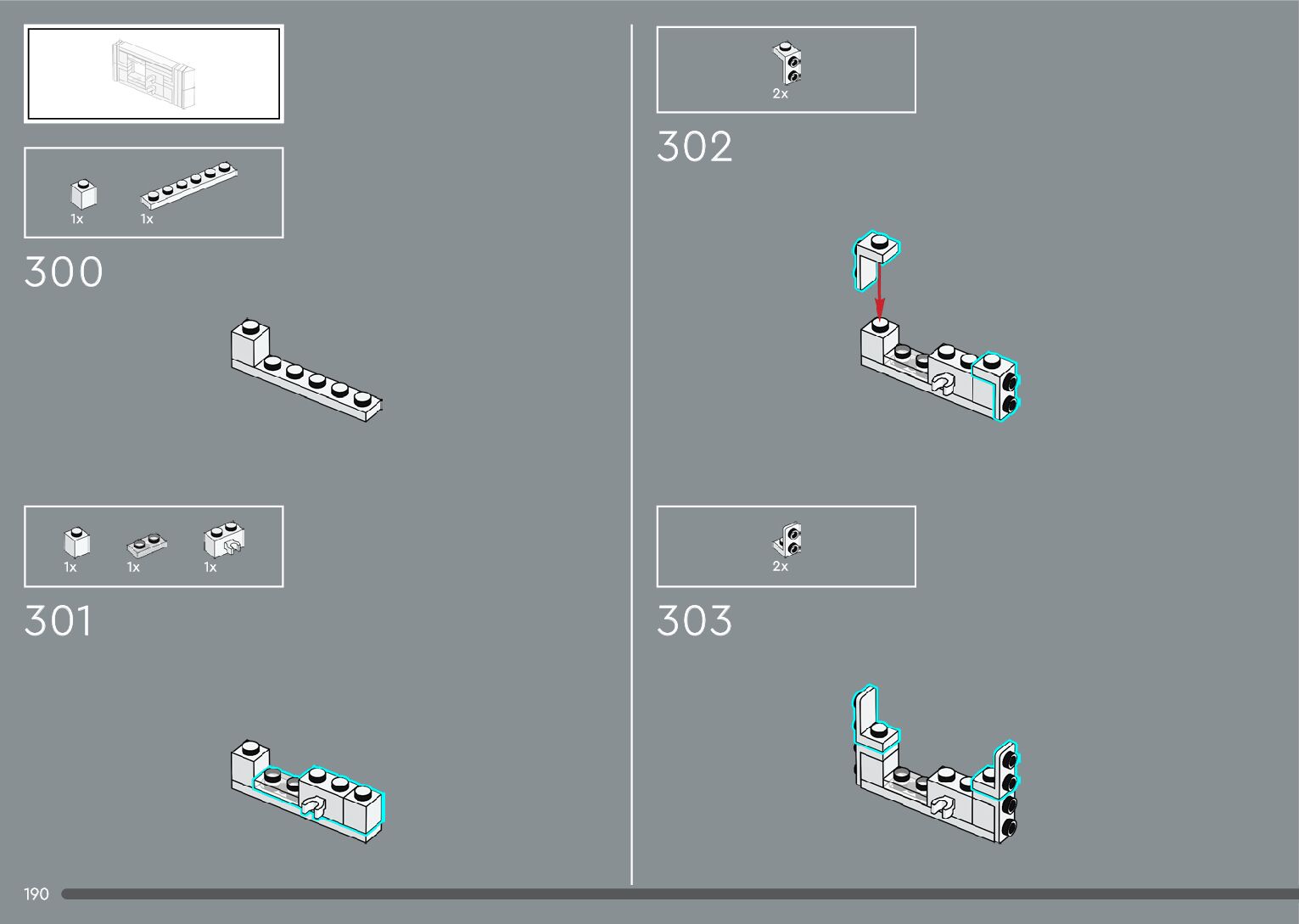 1x 1x

300

1x 1x 1x

301

2x

302

2x

303

190