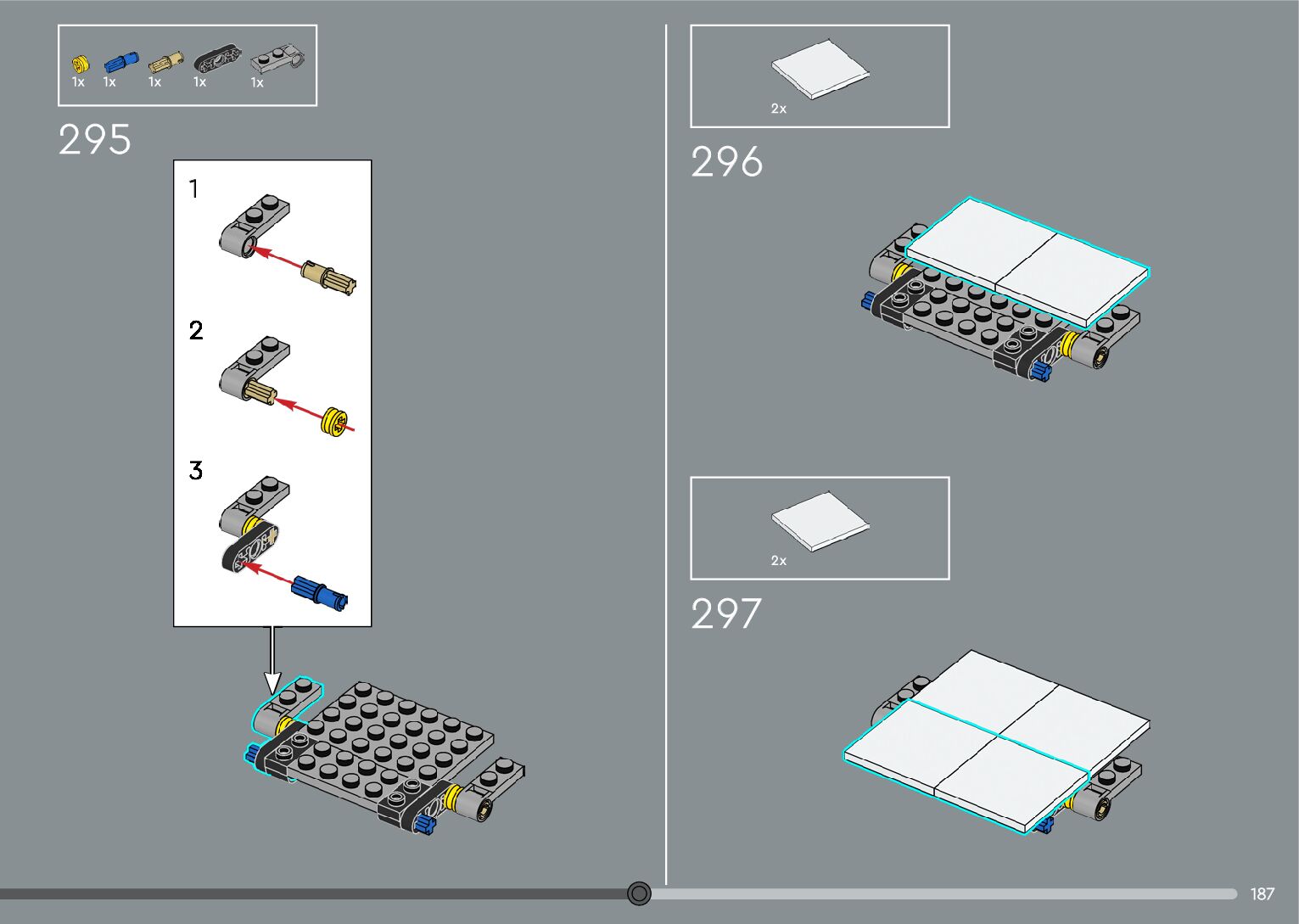 1x 1x 1x 1x 1x

295

1

2

3

2x

296

2x

297

187