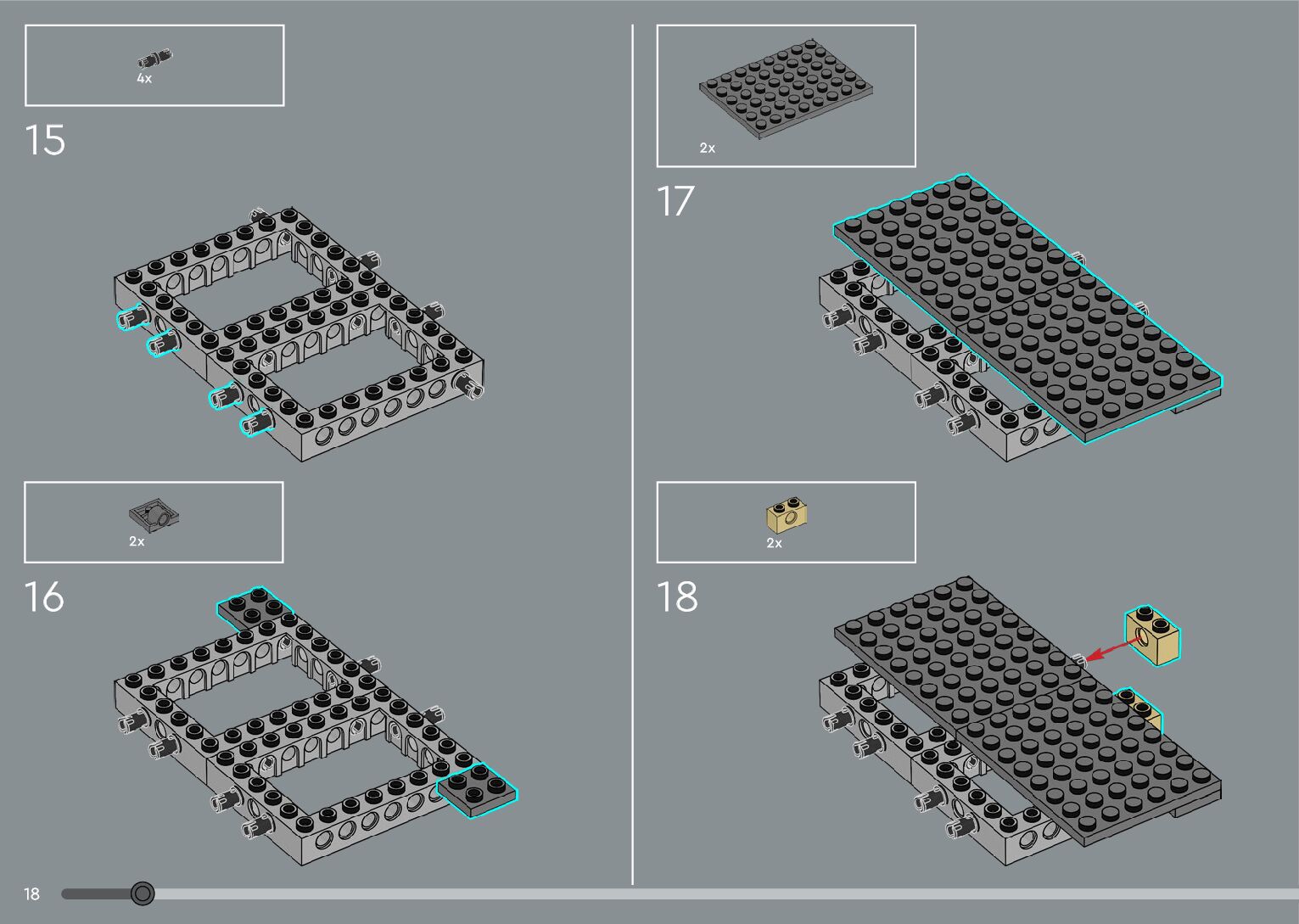 4x

15

2x

16

2x

17

2x

18

18