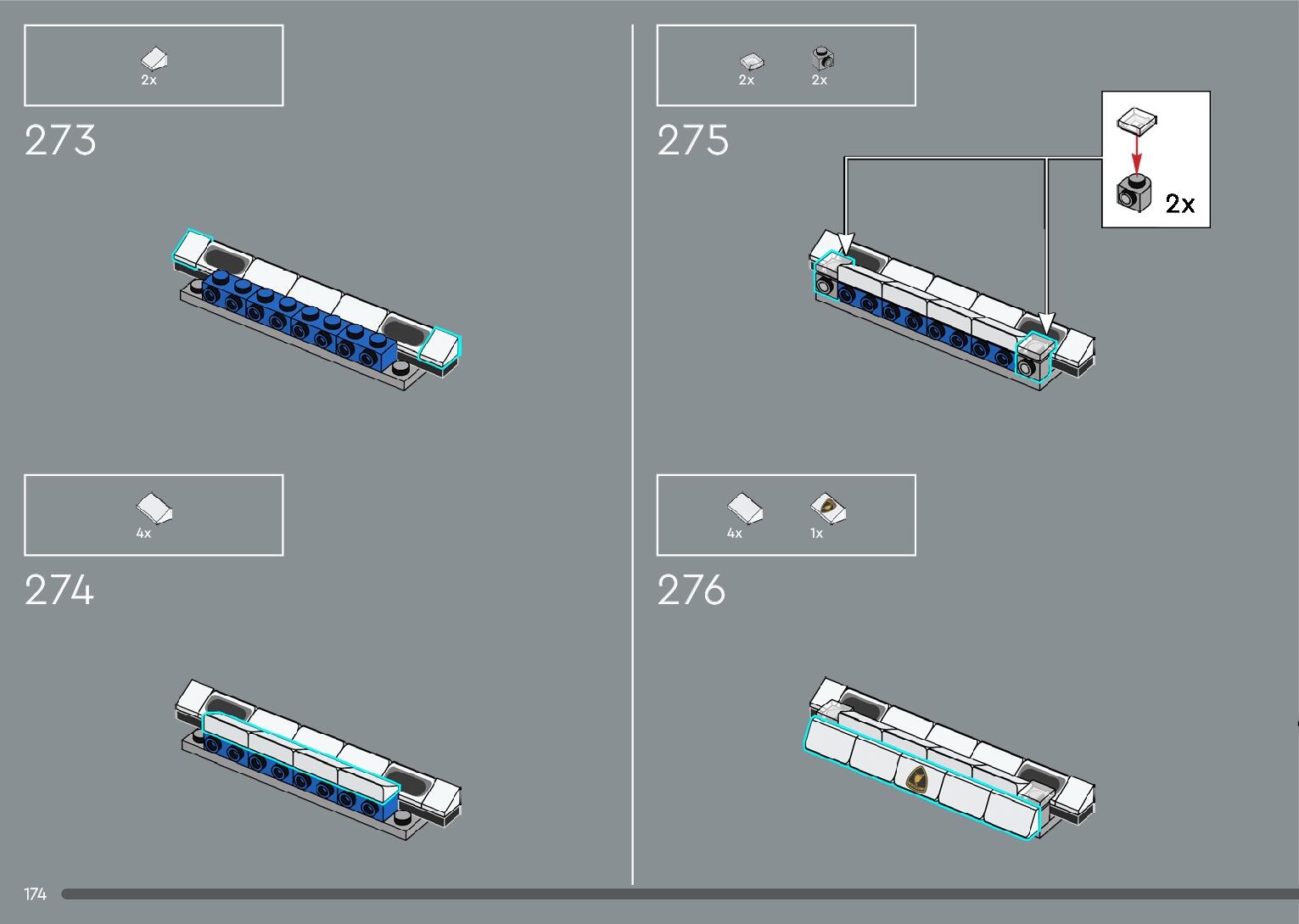 2x

273

4x

274

2x 2x

275

2x

4x 1x

276

174