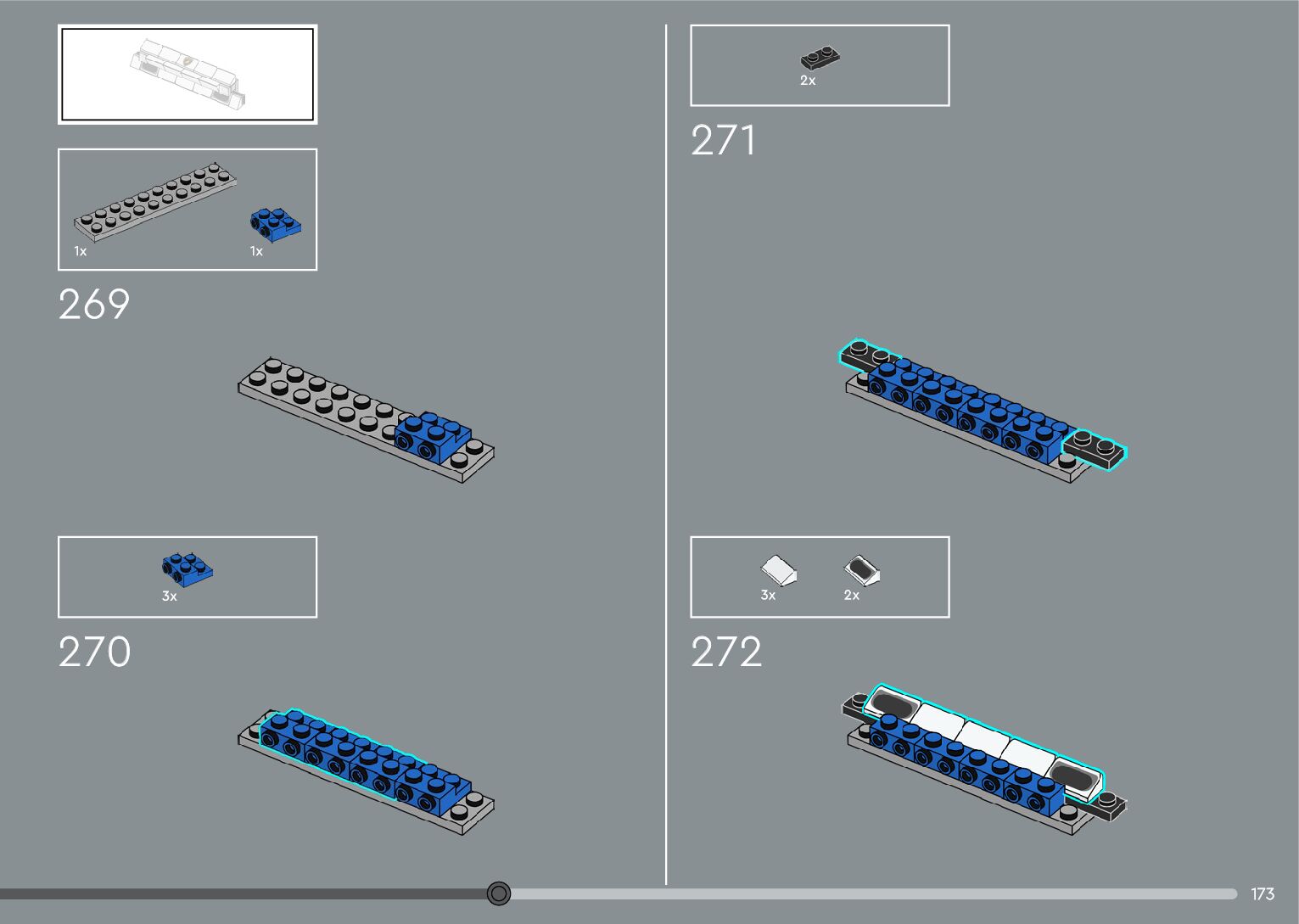 1x

1x

269

3x

270

2x

271

3x

2x

272

173