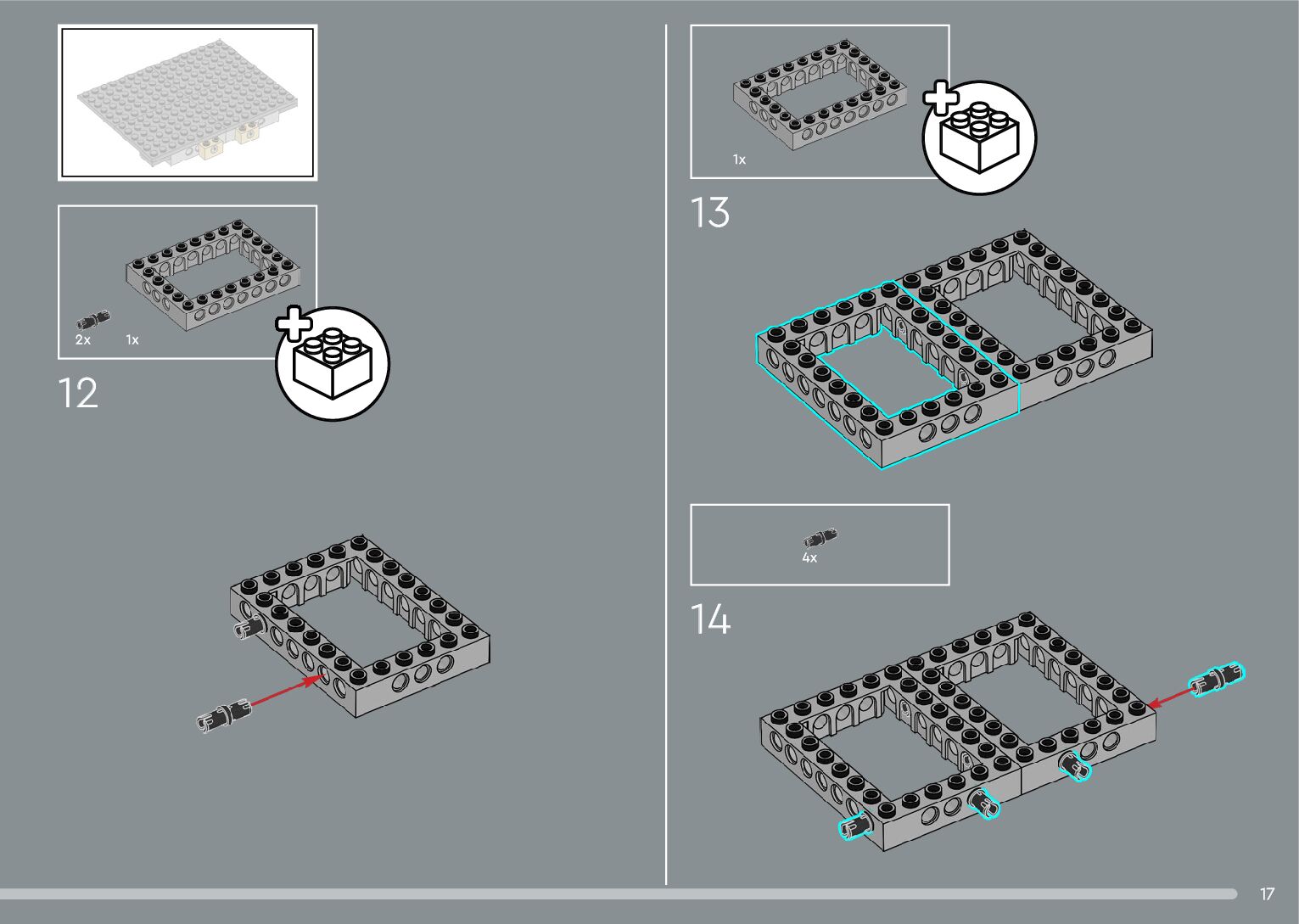 2x 1x

12

1x

13

4x

14

17