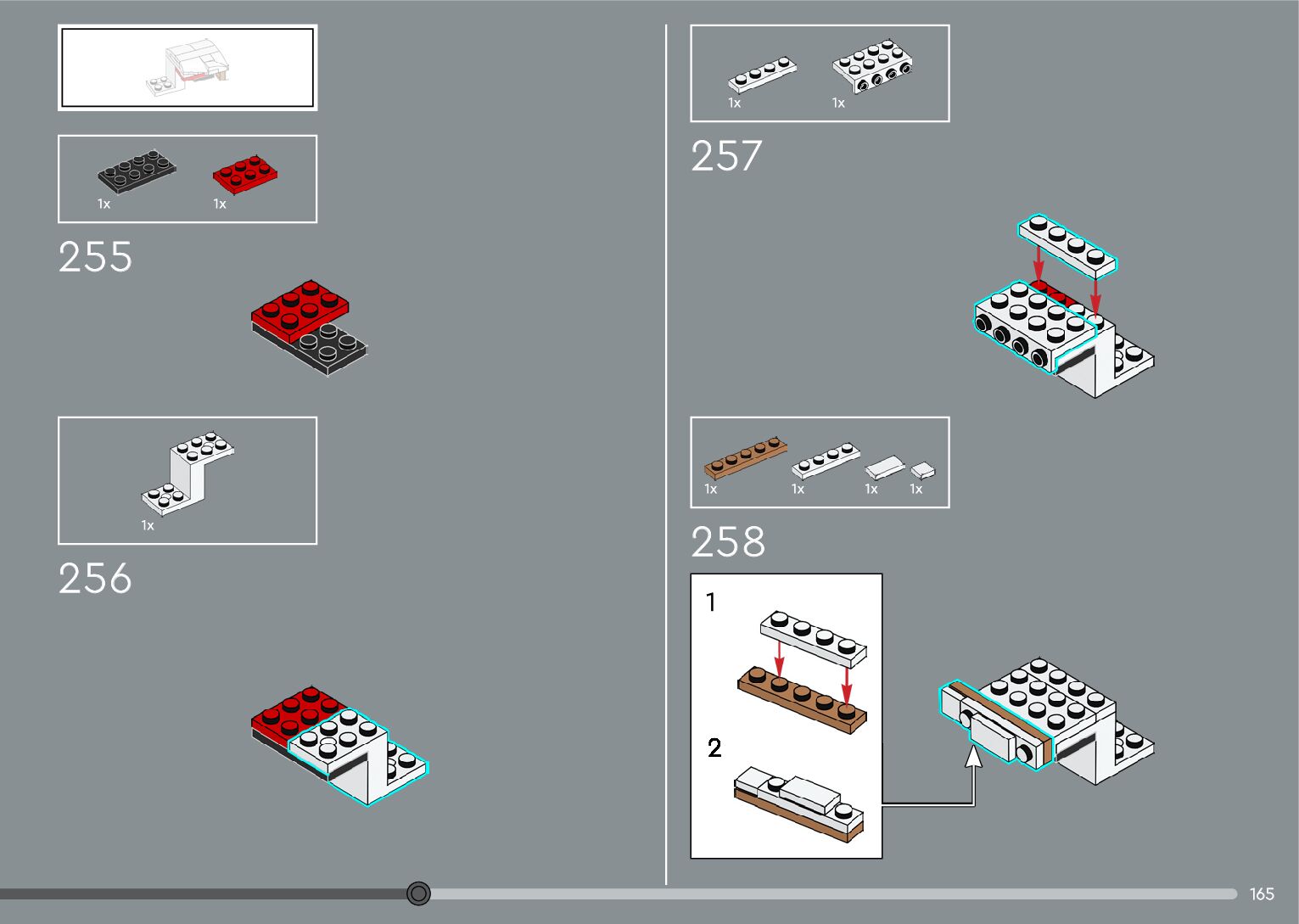 1x 1x

255

1x

256

1x 1x

257

1x 1x 1x 1x

258

1

2

165