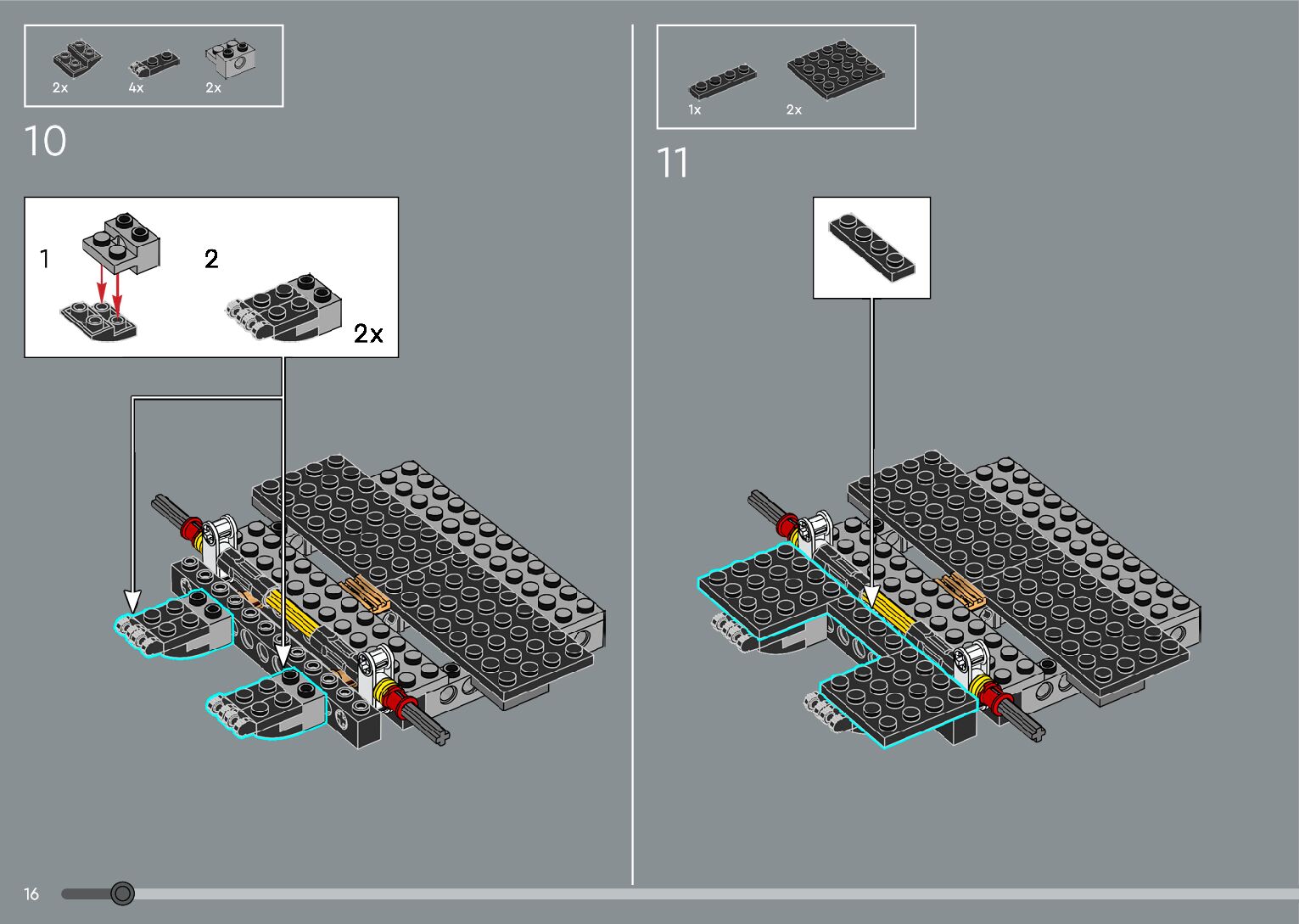 2x 4x 2x

10

1

2

2x

1x 2x

11

16