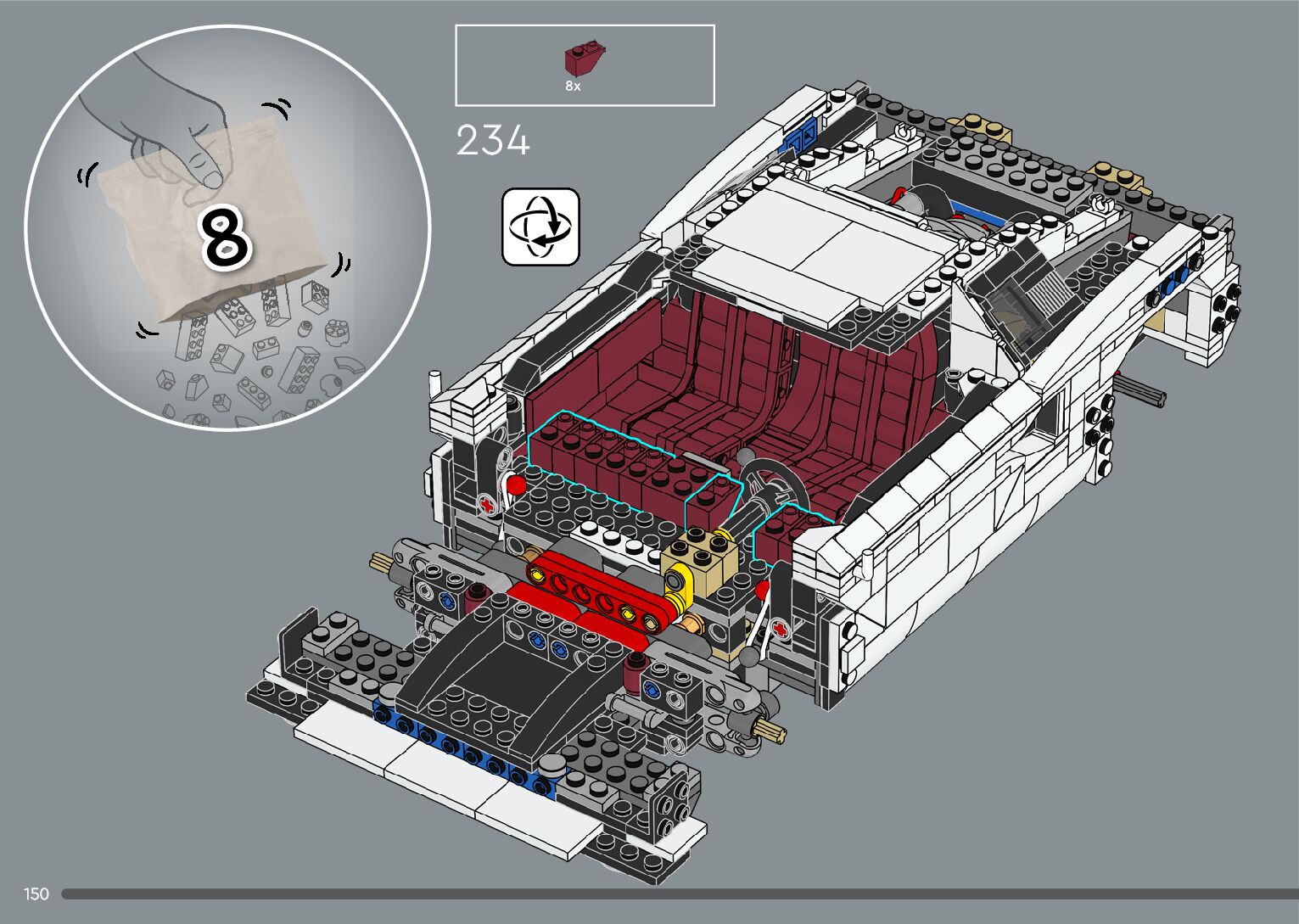 8

8x

234

150