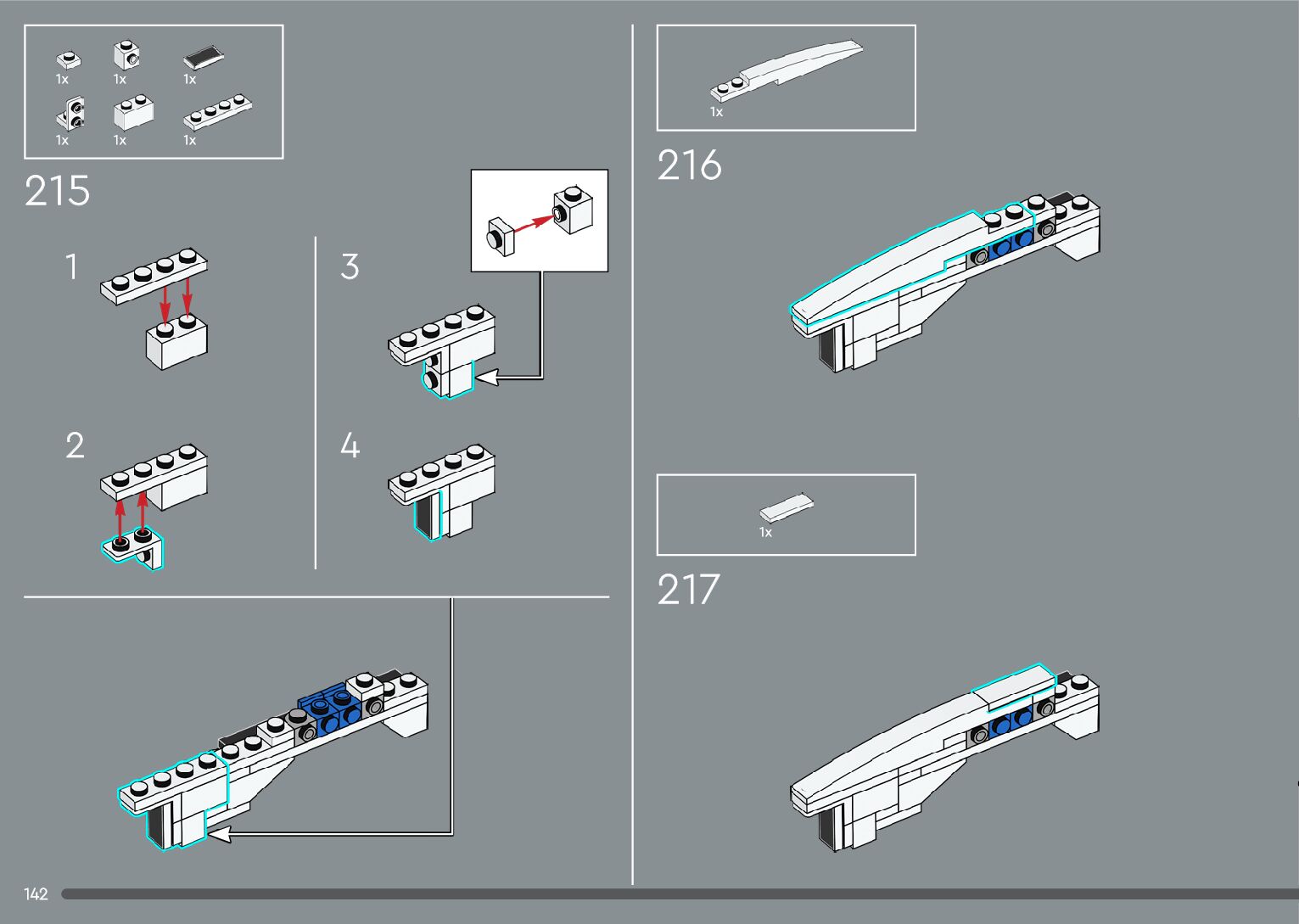 1x 1x 1x
1x 1x 1x

215

1

2

3

4

1x

216

1x

217

142