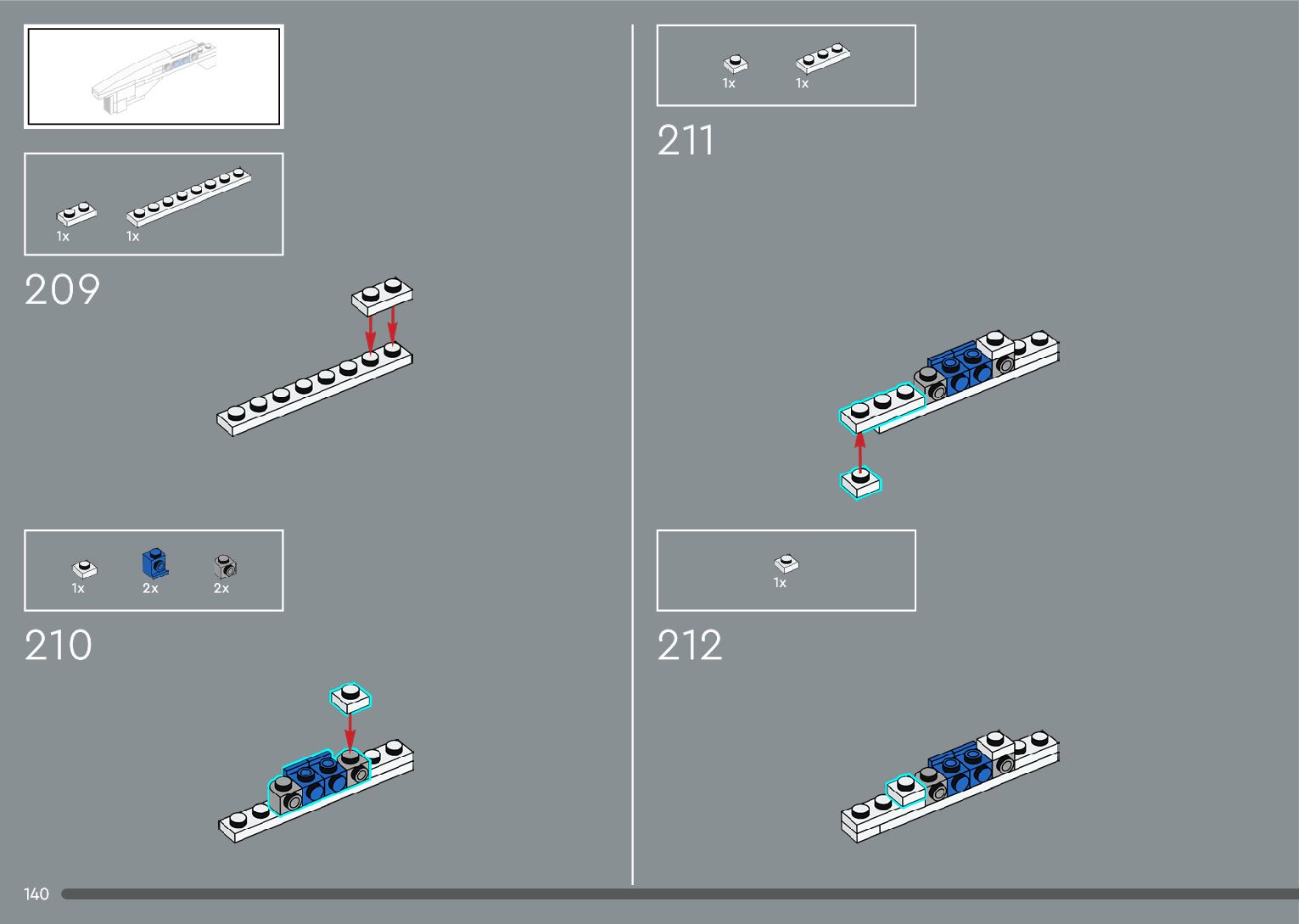 1x 1x

209

1x 2x 2x

210

1x 1x

211

1x

212

140