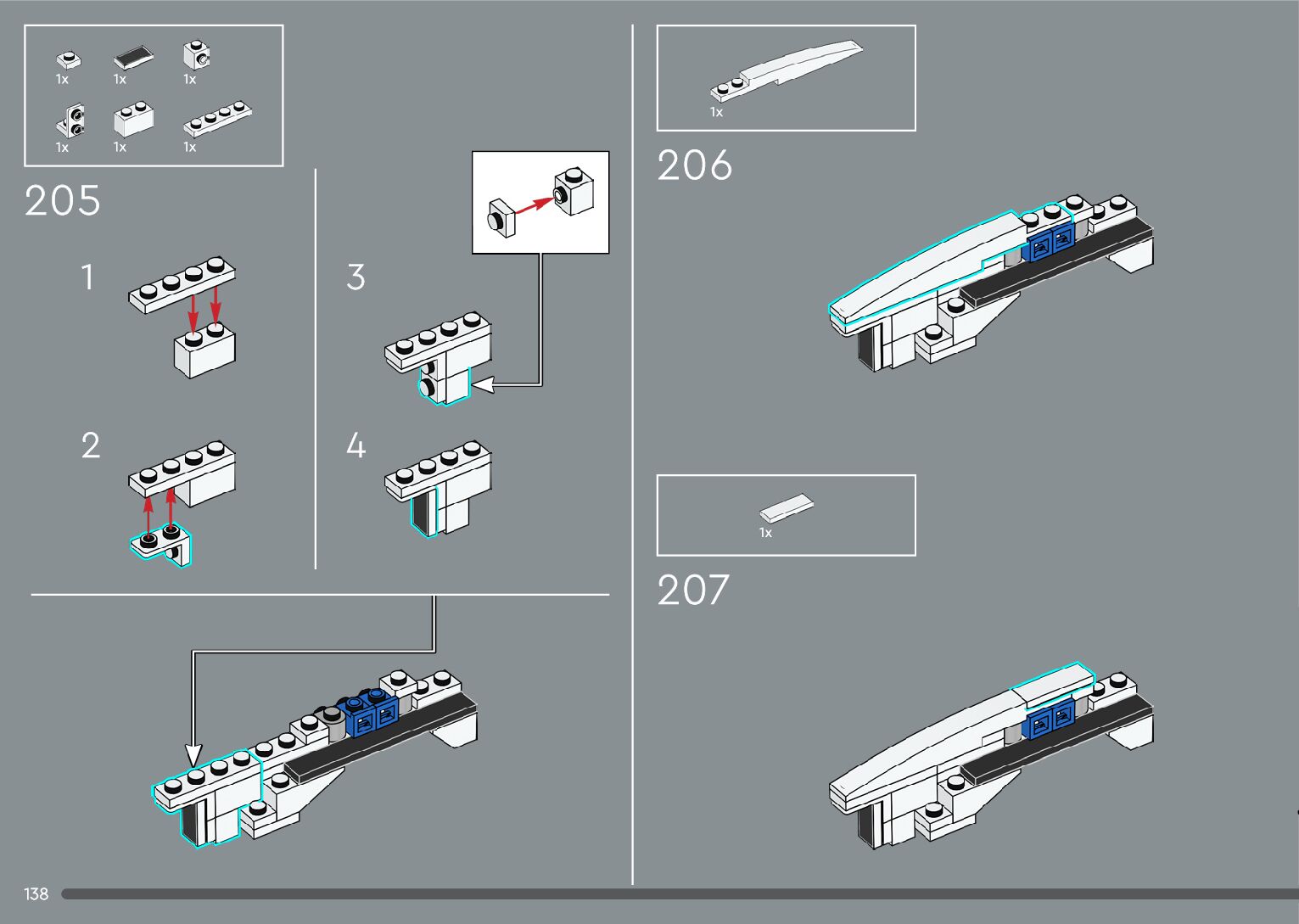 1x 1x 1x
1x 1x 1x

205

1

2

3

4

1x

206

1x

207

138