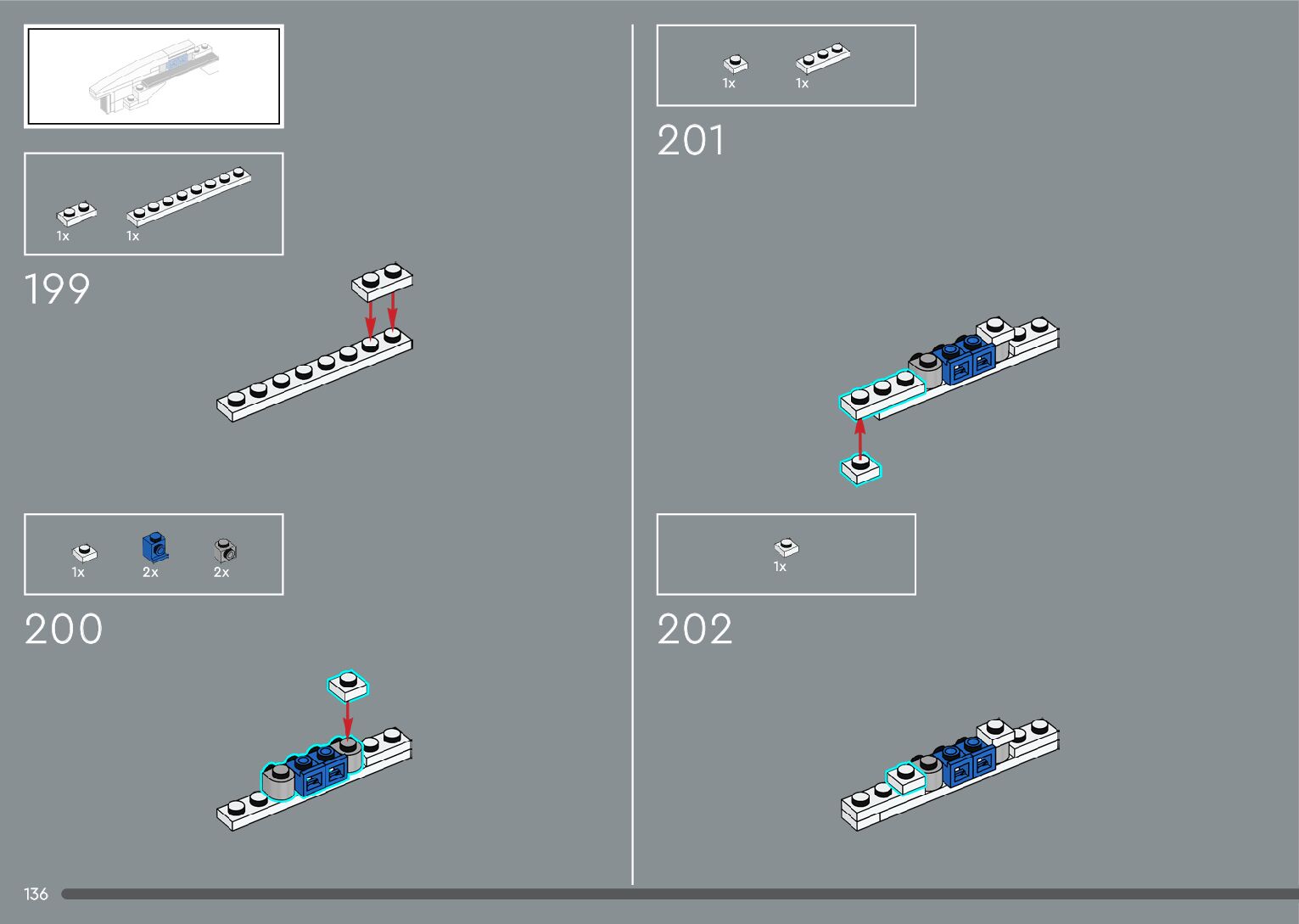 1x 1x

199

1x 2x 2x

200

1x 1x

201

1x

202

136