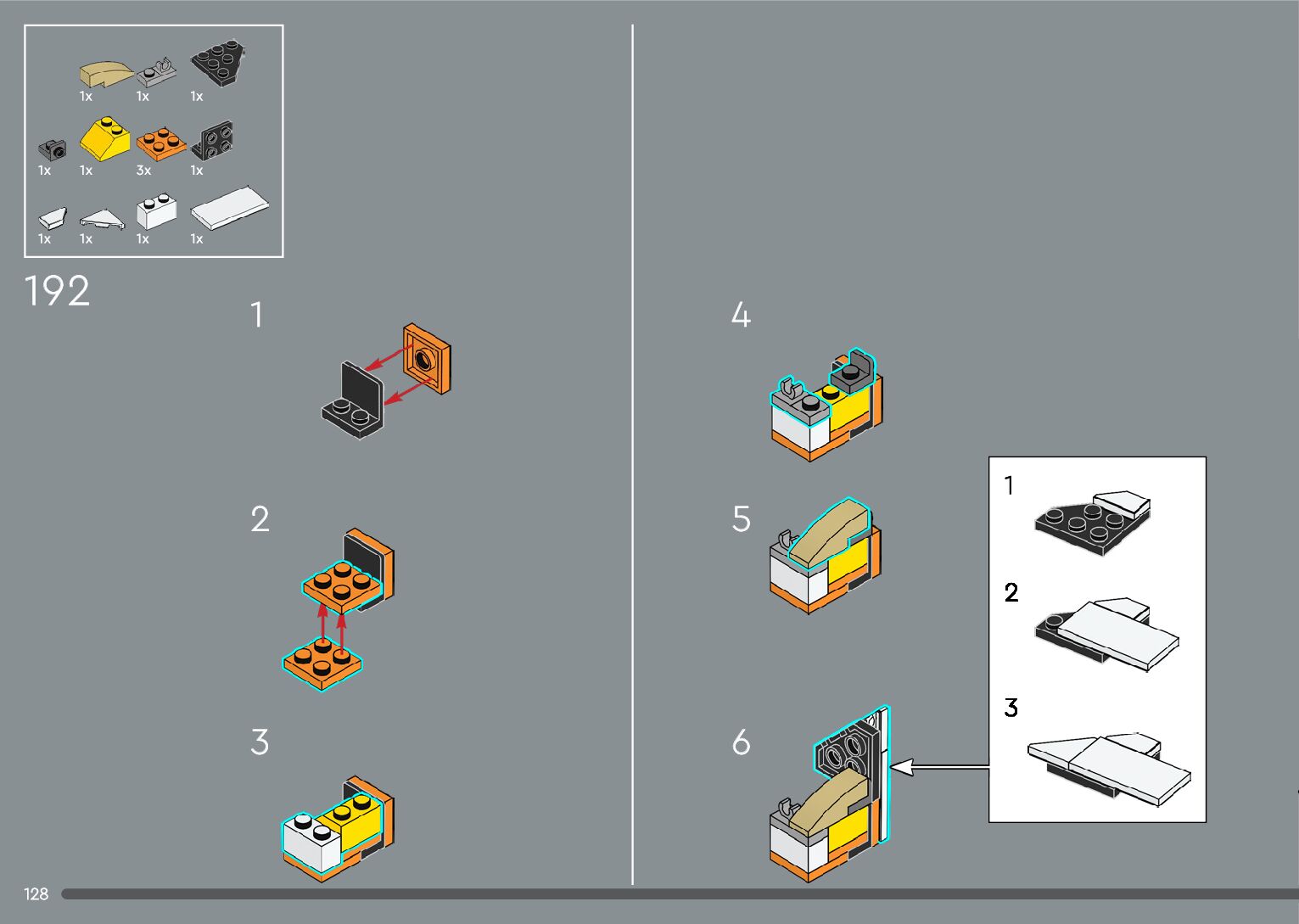 1x 1x 1x

1x 1x 3x 1x

1x 1x 1x 1x

192

1

2

3

4

5

6

1

2

3

128