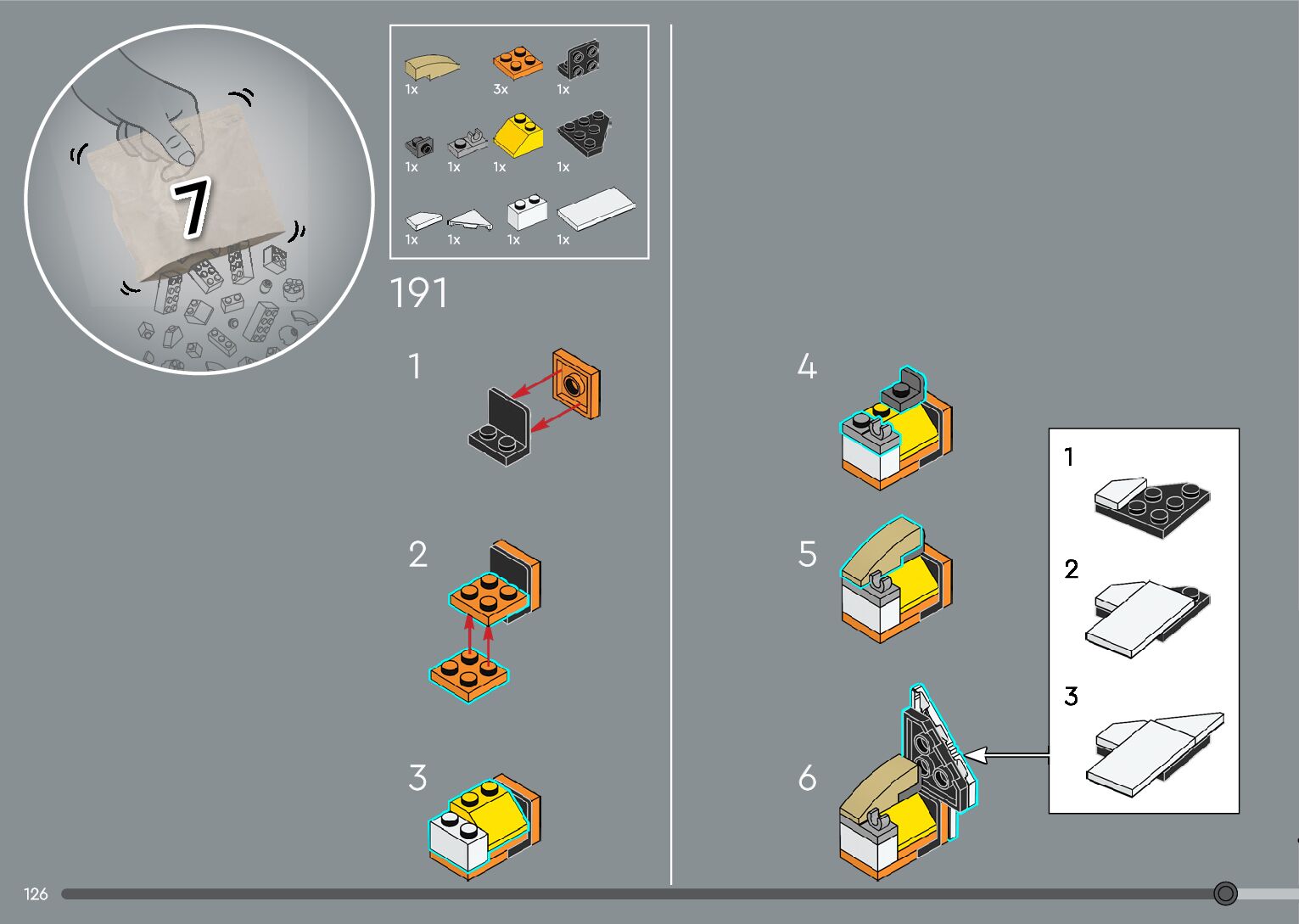 7

1x 3x 1x
1x 1x 1x 1x
1x 1x 1x 1x

191

1

2

3

4

5

6

1

2

3

126