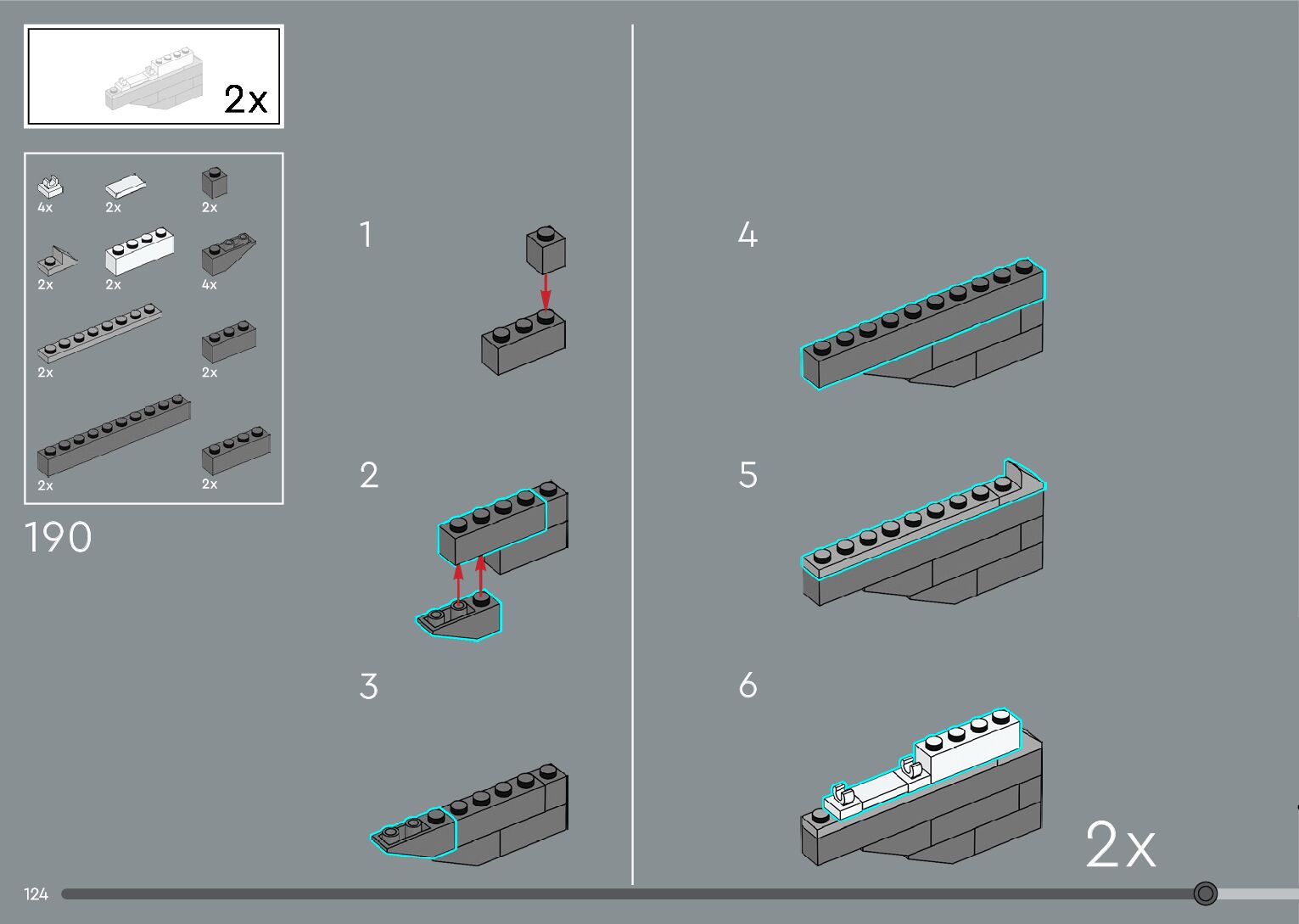 2x

4x 2x 2x
2x 2x 4x
2x 2x
2x 2x

190

1

2

3

4

5

6

2x

124