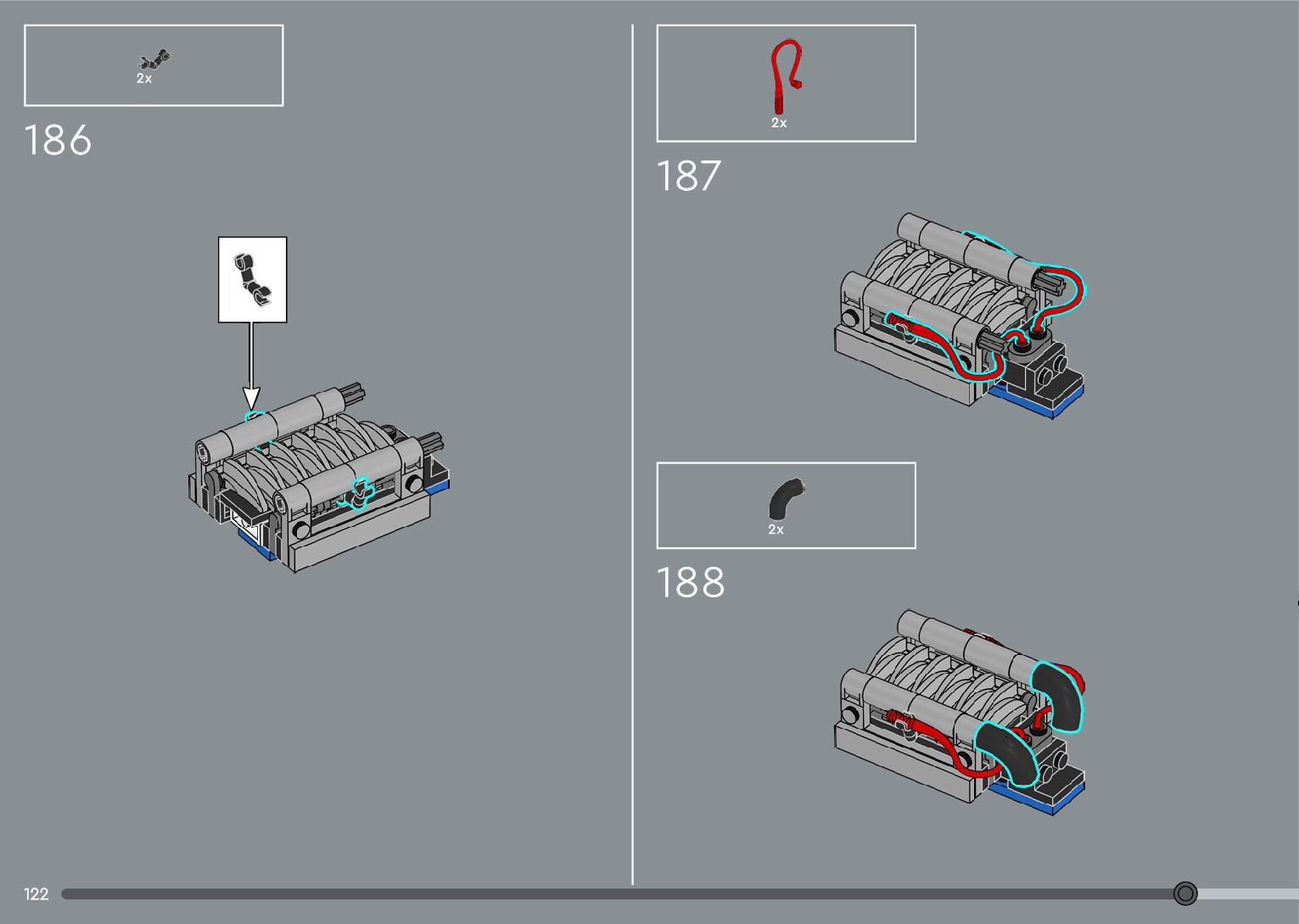 2x

186

2x

187

2x

188

122