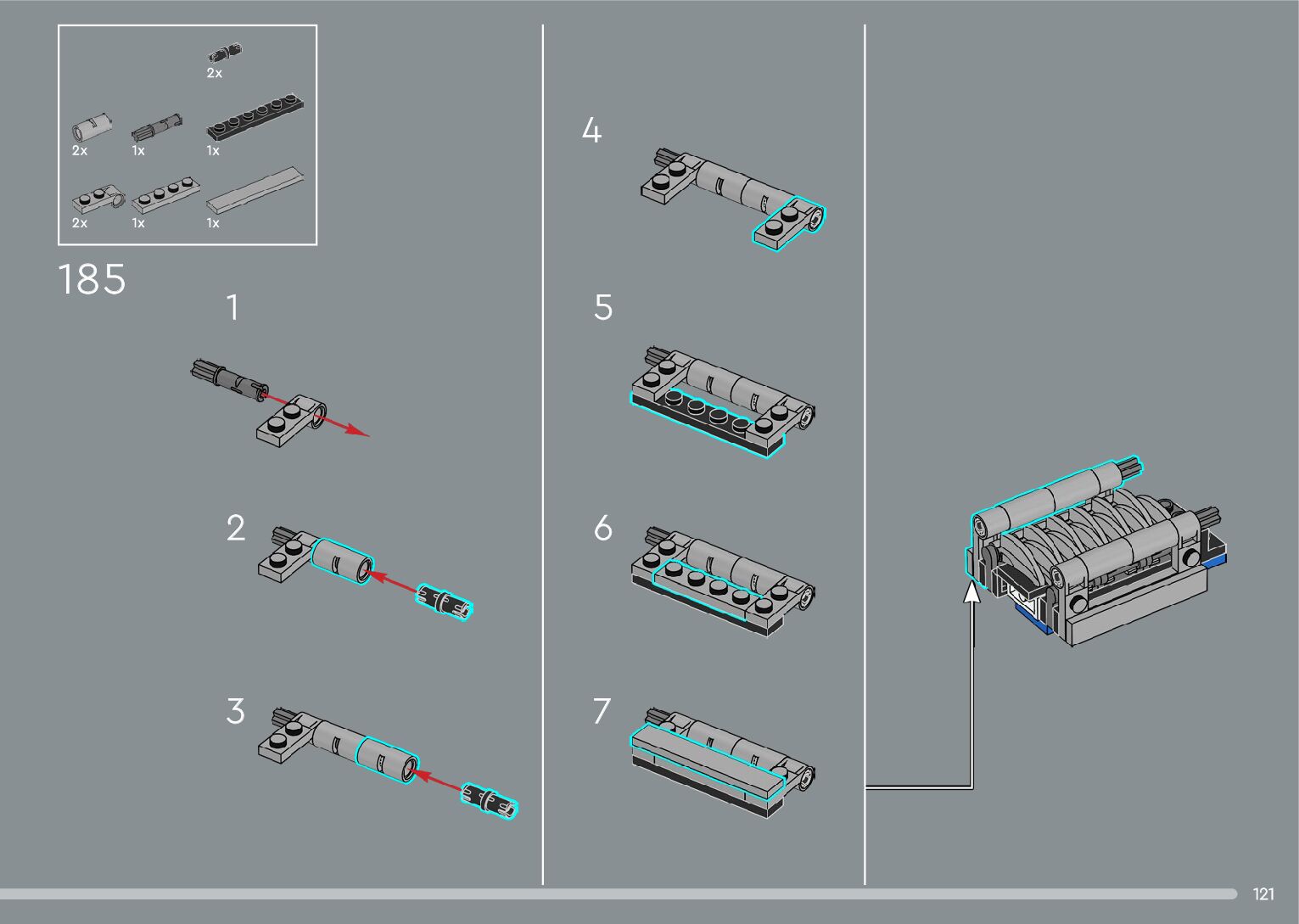 2x
2x 1x 1x
2x 1x 1x

185

1

2

3

4

5

6

7

121