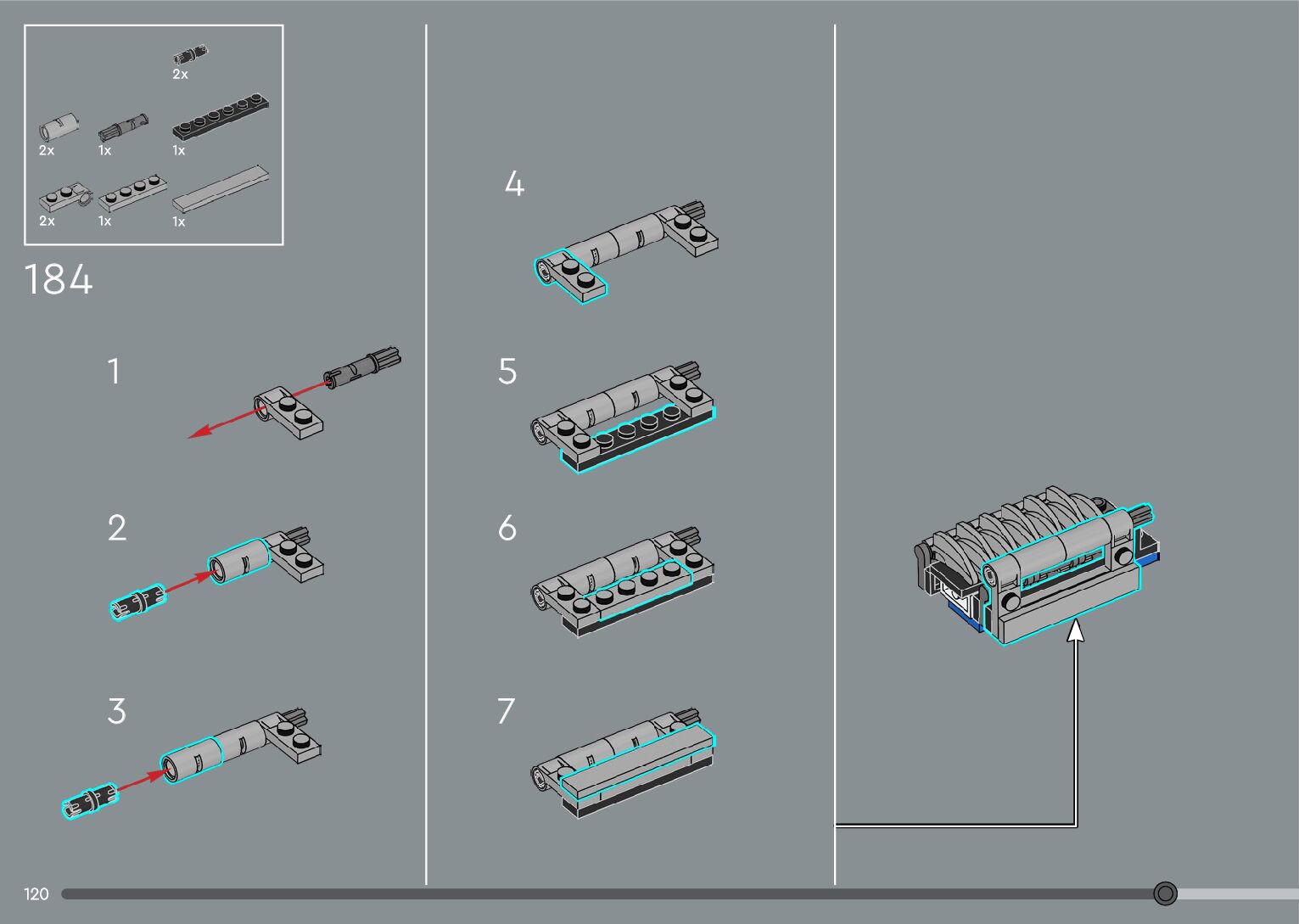 2x
2x
1x
1x
2x
1x
1x

184

1

2

3

4

5

6

7

120