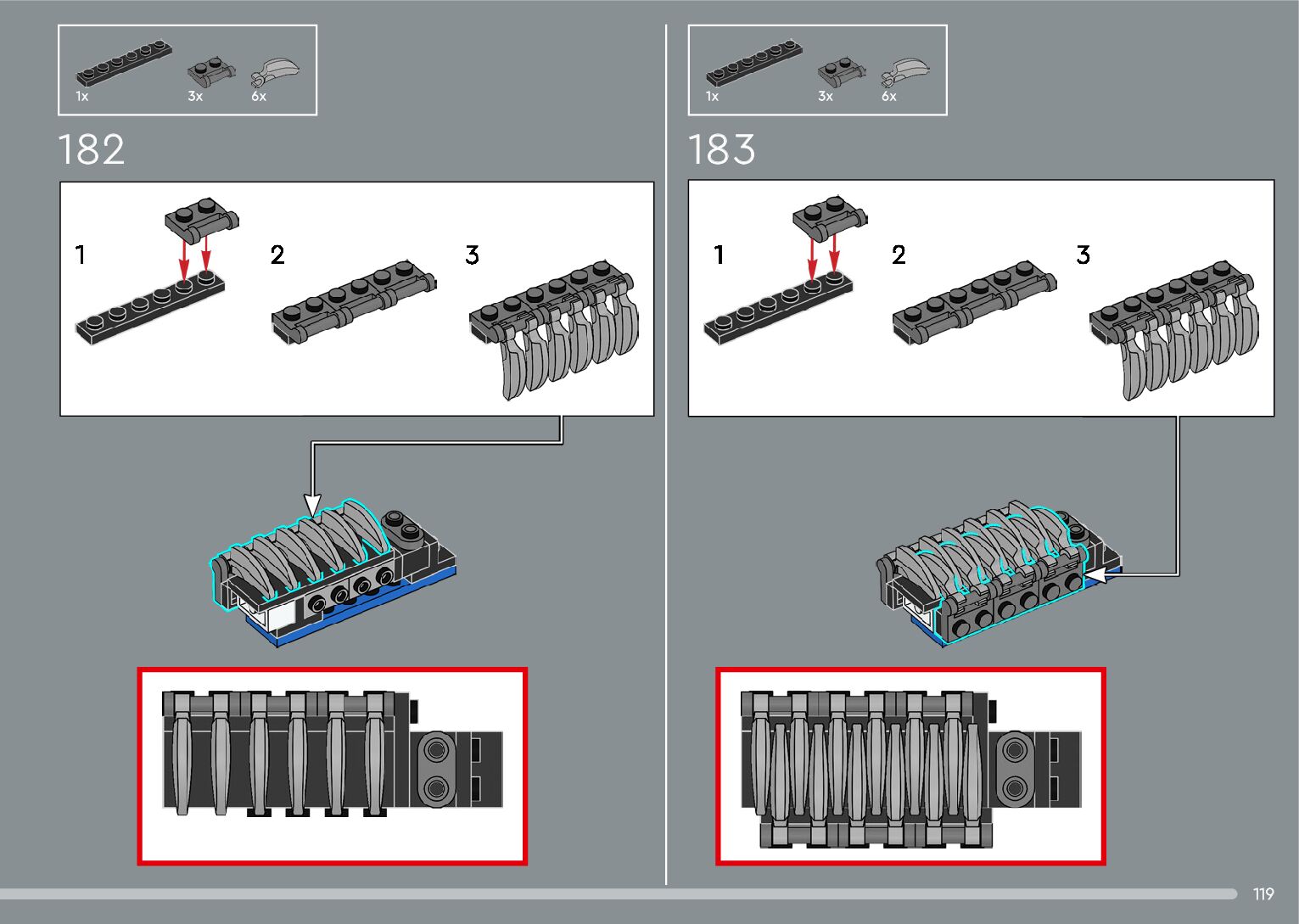 1x
3x
6x

182

1
2
3

1x
3x
6x

183

1
2
3

119