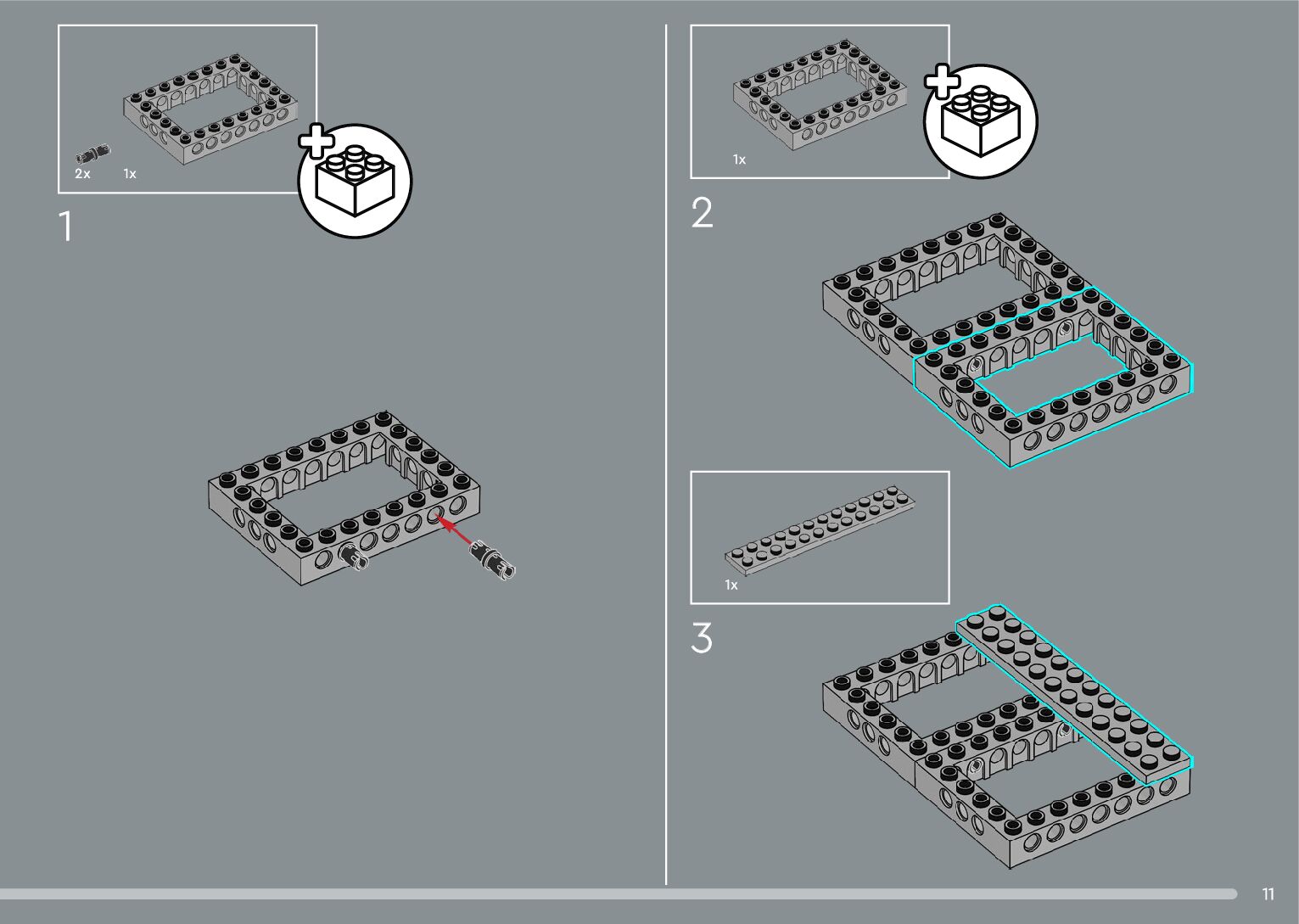 2x 1x

1

1x

2

1x

3

11