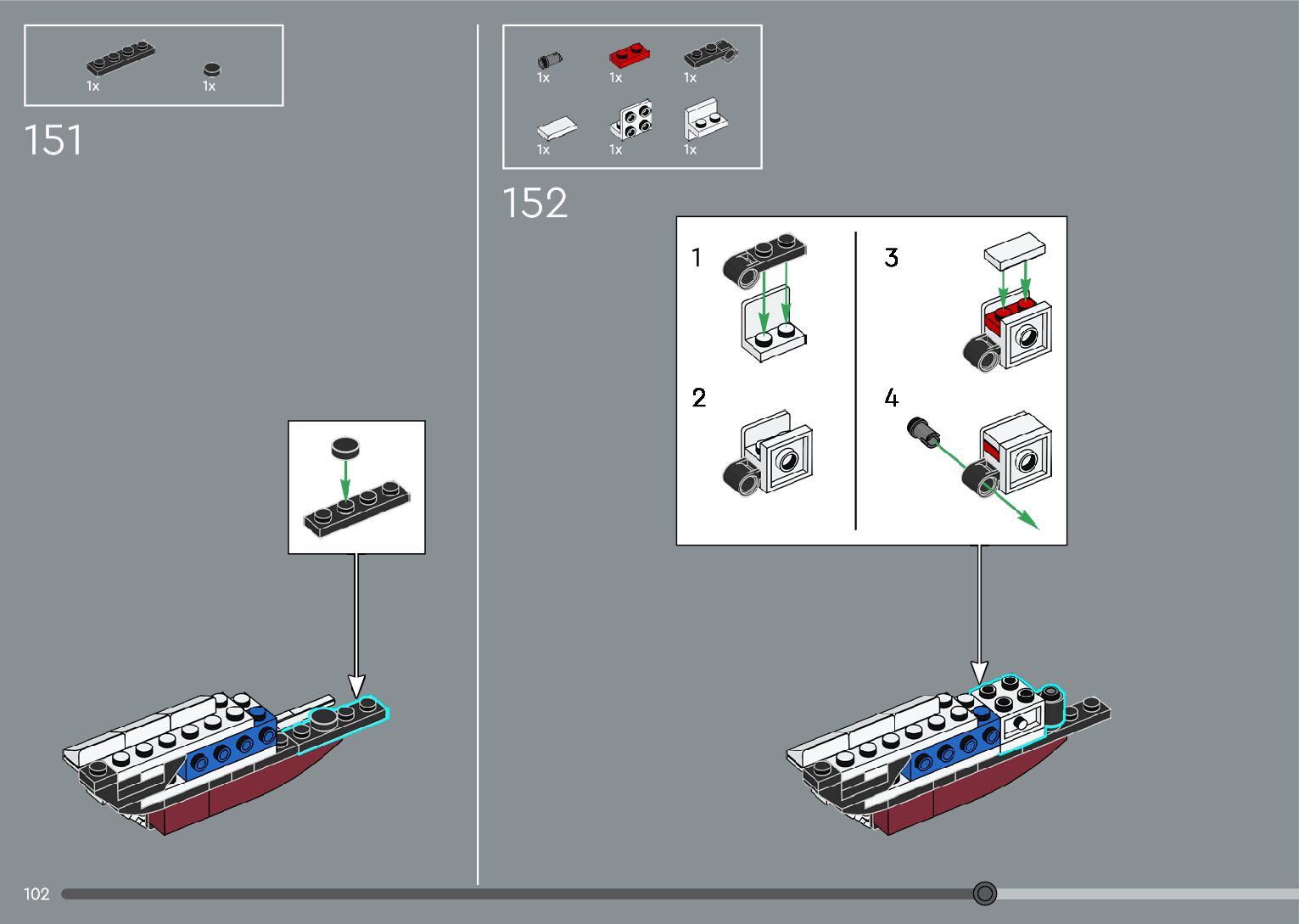 1x 1x

151

1x 1x 1x

1x 1x 1x

152

1

2

3

4

102