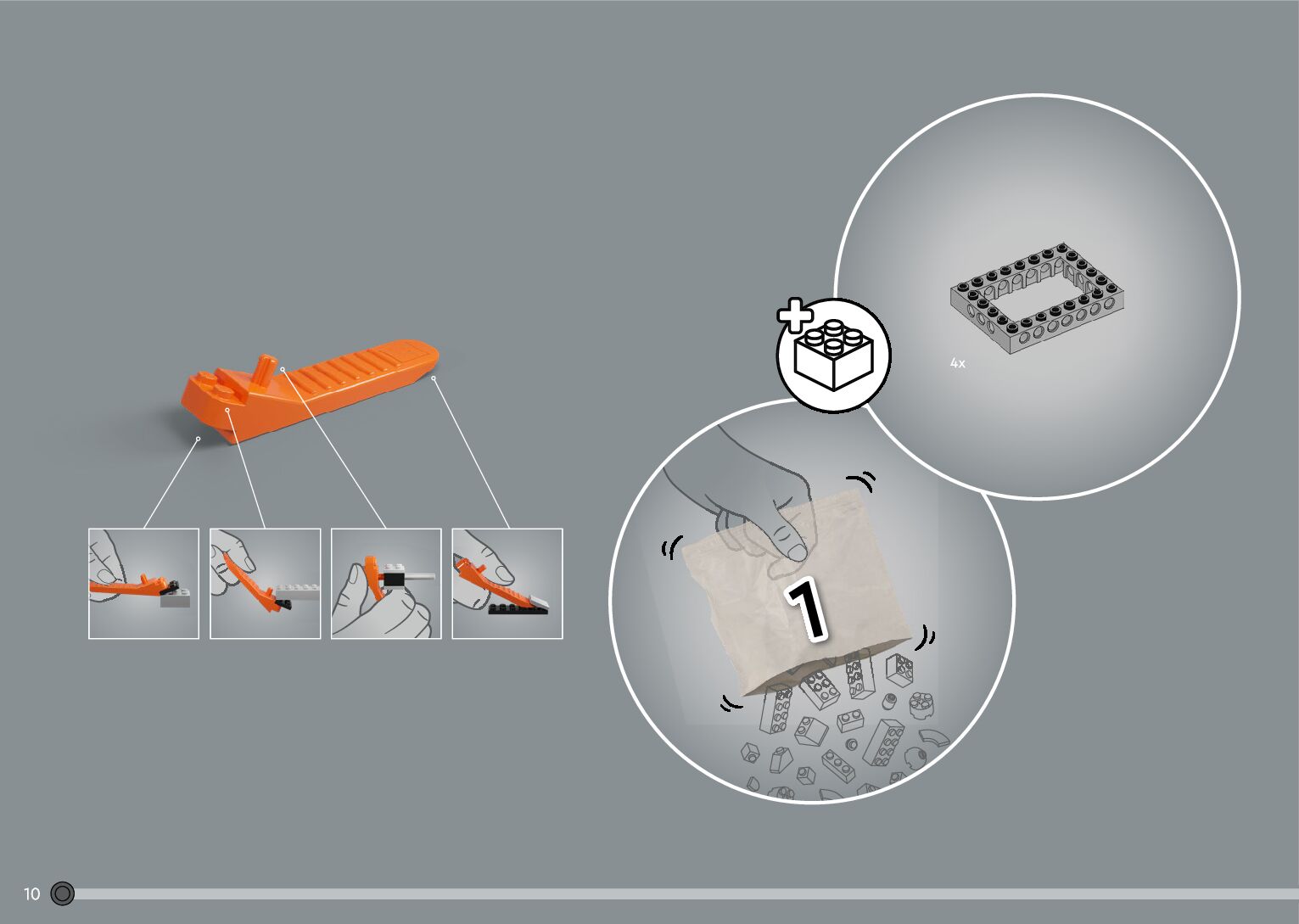 4x

1

10