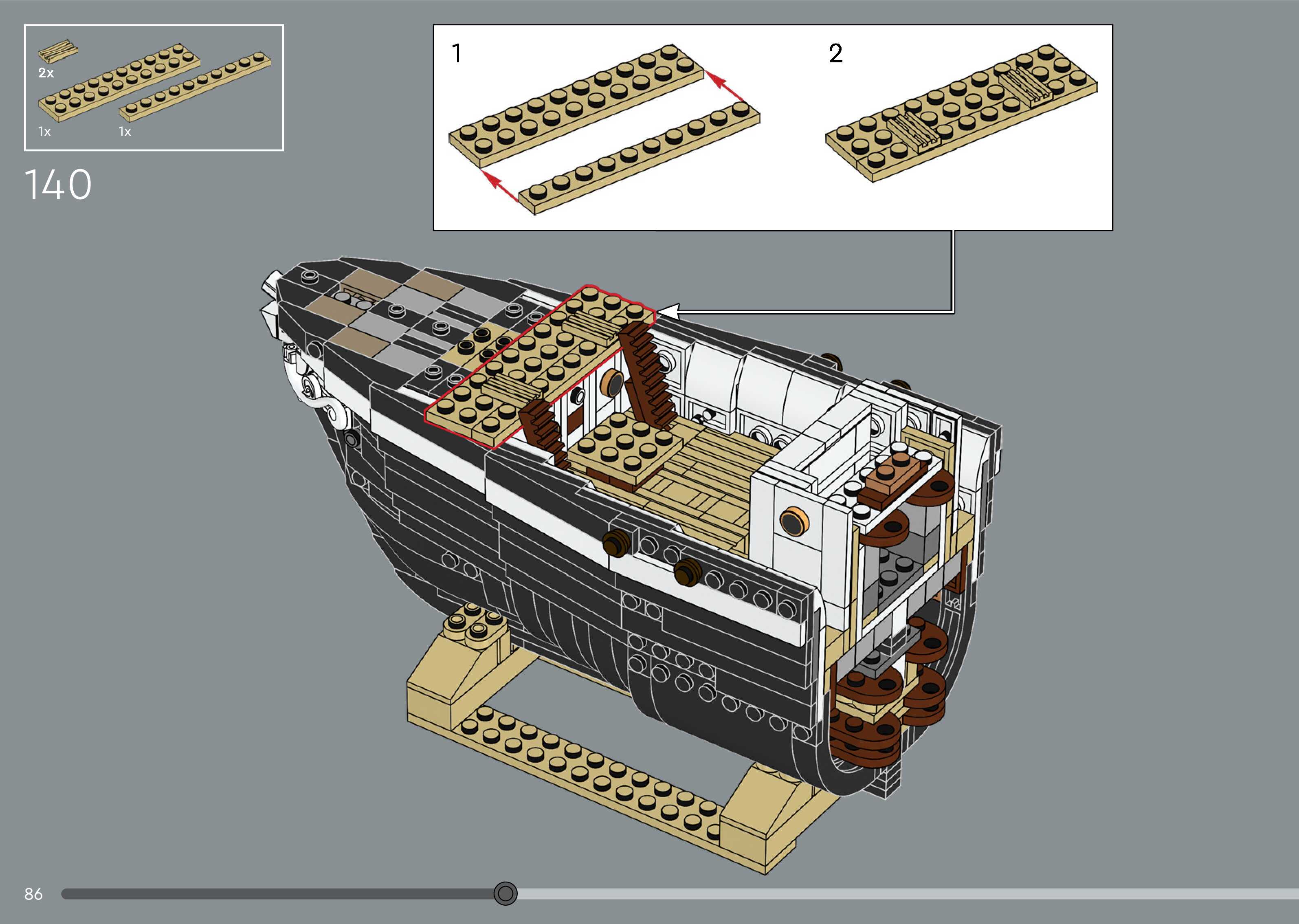 2x

1x

1x

140

1

2

86