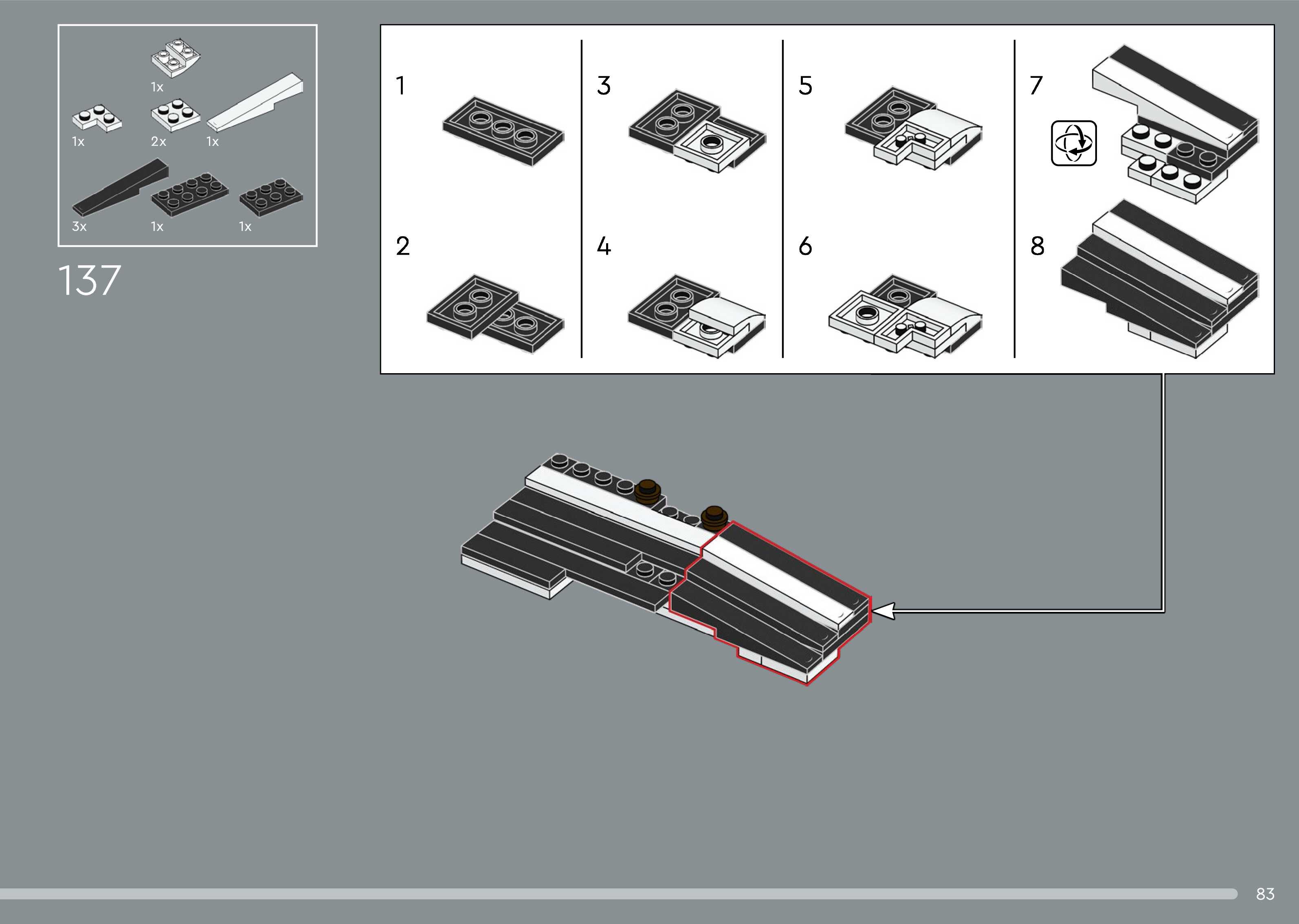 1x

1x 2x 1x

3x 1x 1x

137

1

2

3

4

5

6

7

8

83