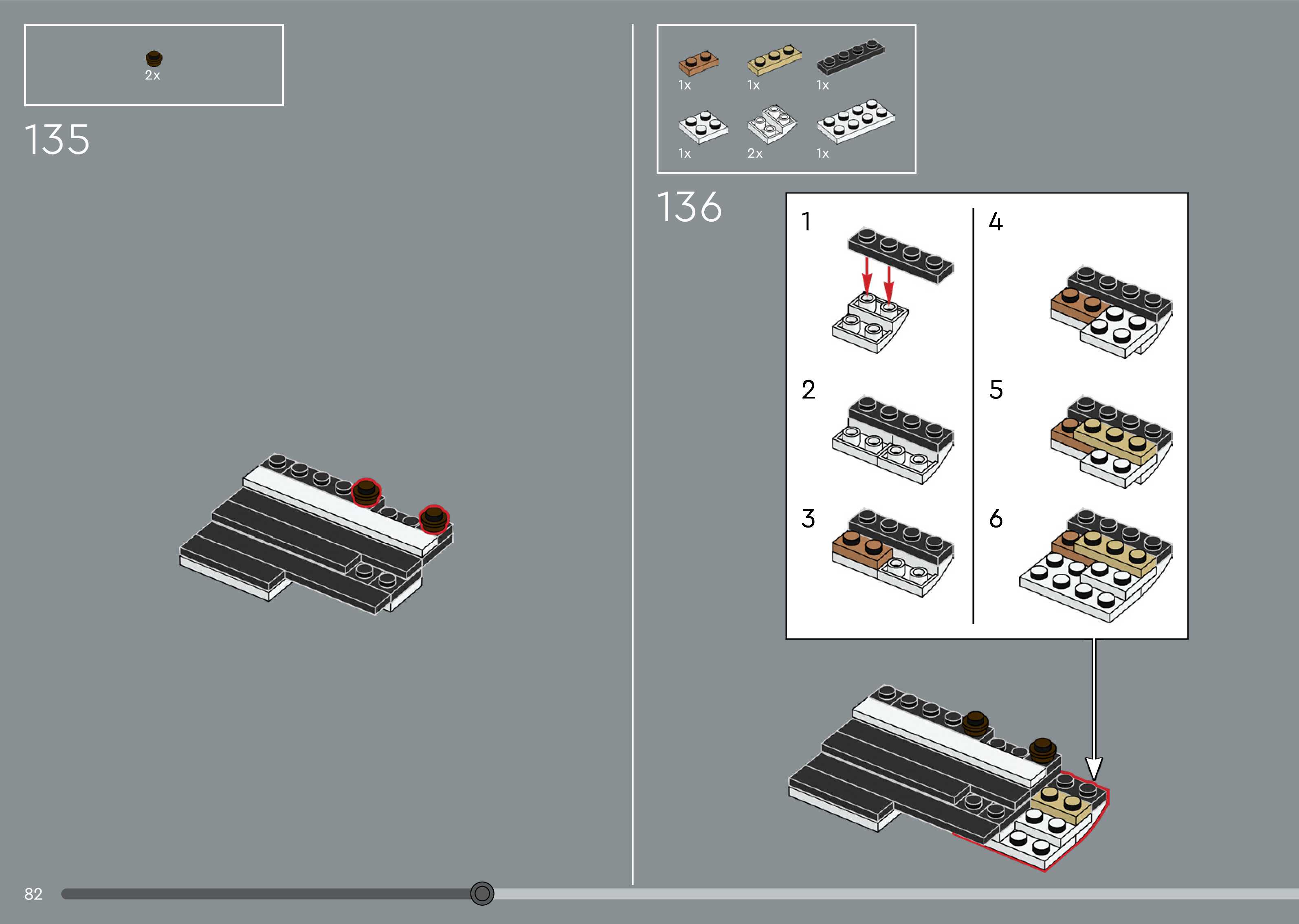 2x

135

1x 1x 1x

1x 2x 1x

136

1

2

3

4

5

6

82