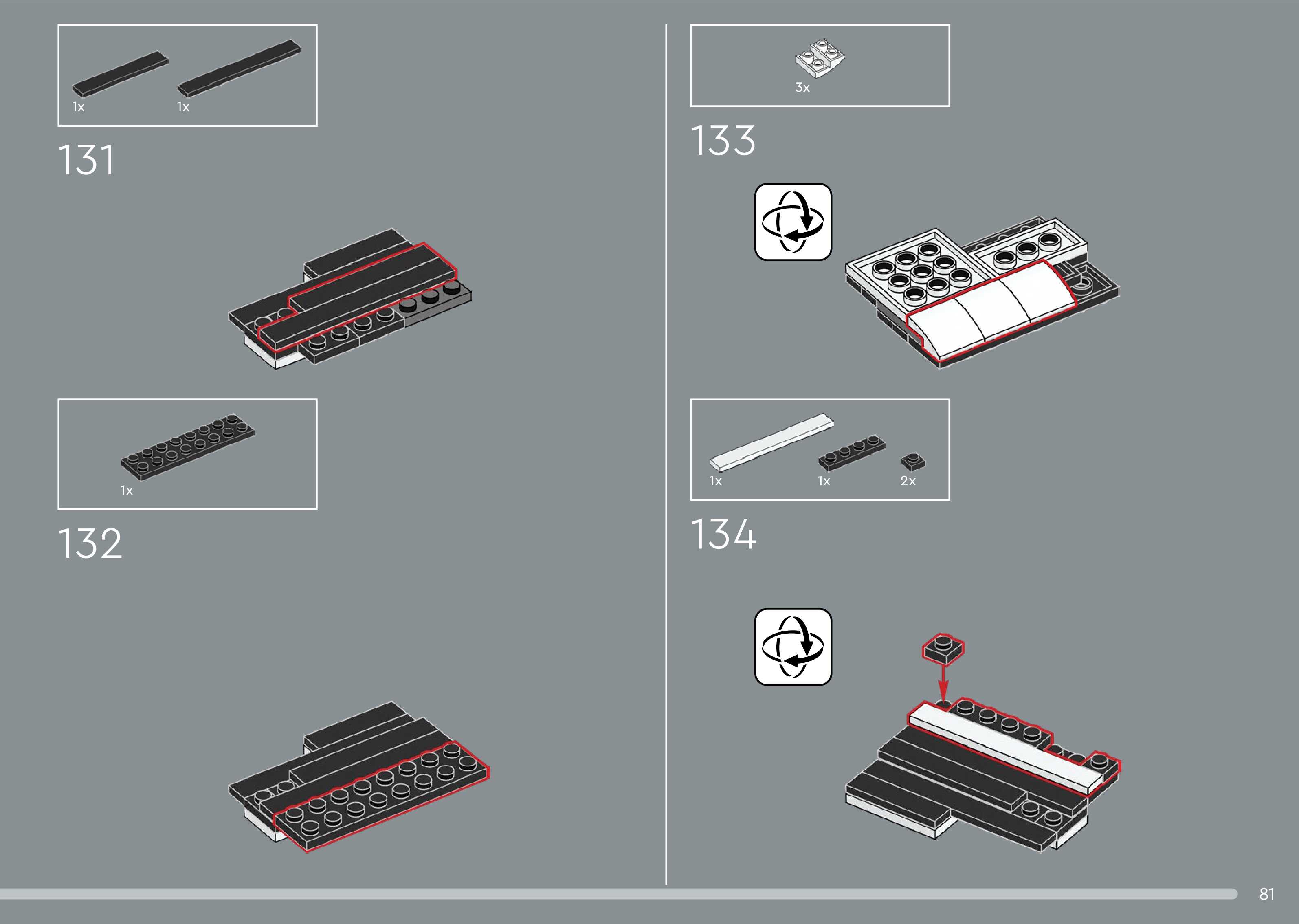 1x 1x

131

1x

132

3x

133

1x 1x 2x

134

81