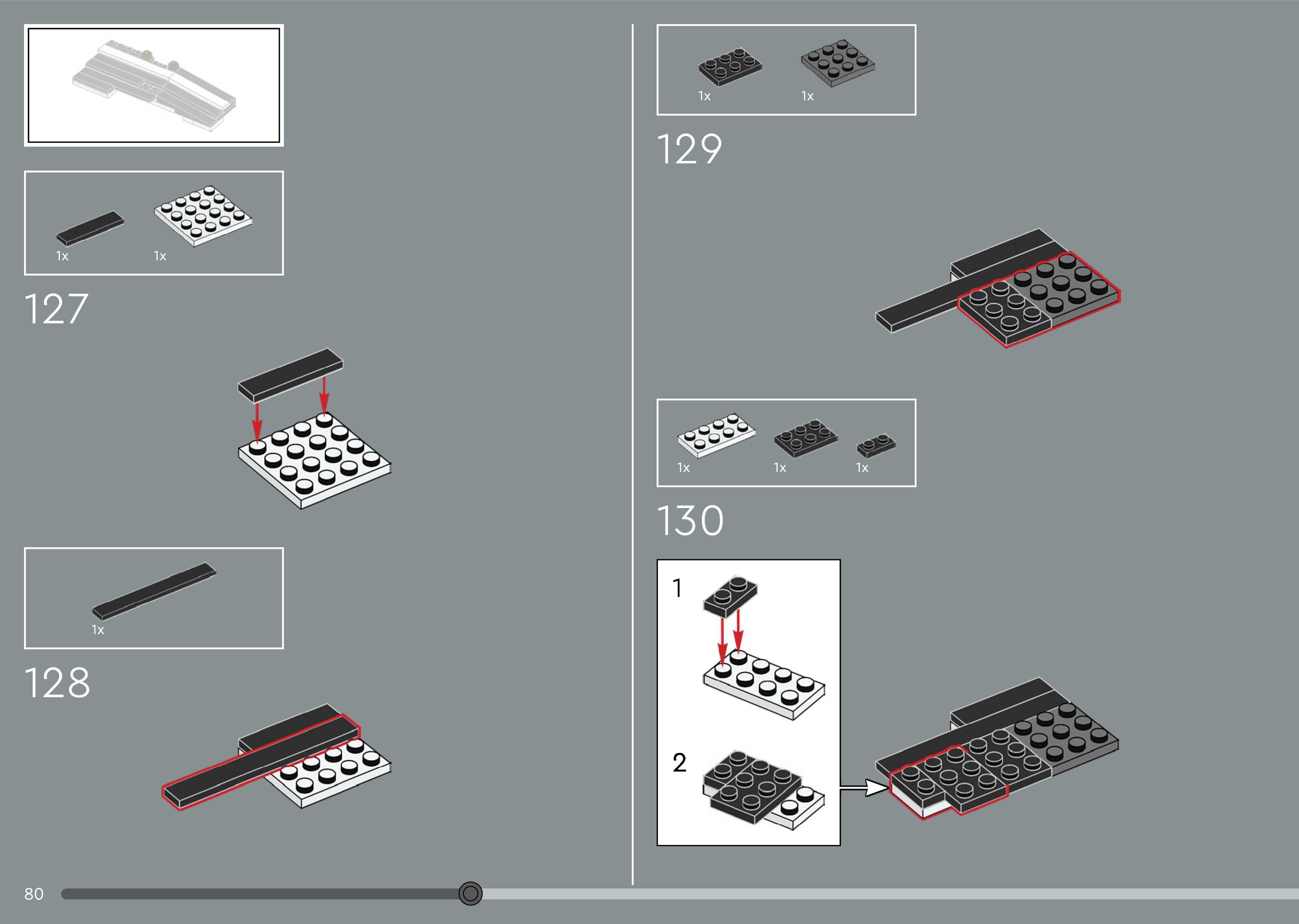 1x 1x

127

1x

128

1x 1x

129

1x 1x 1x

130

1

2

80