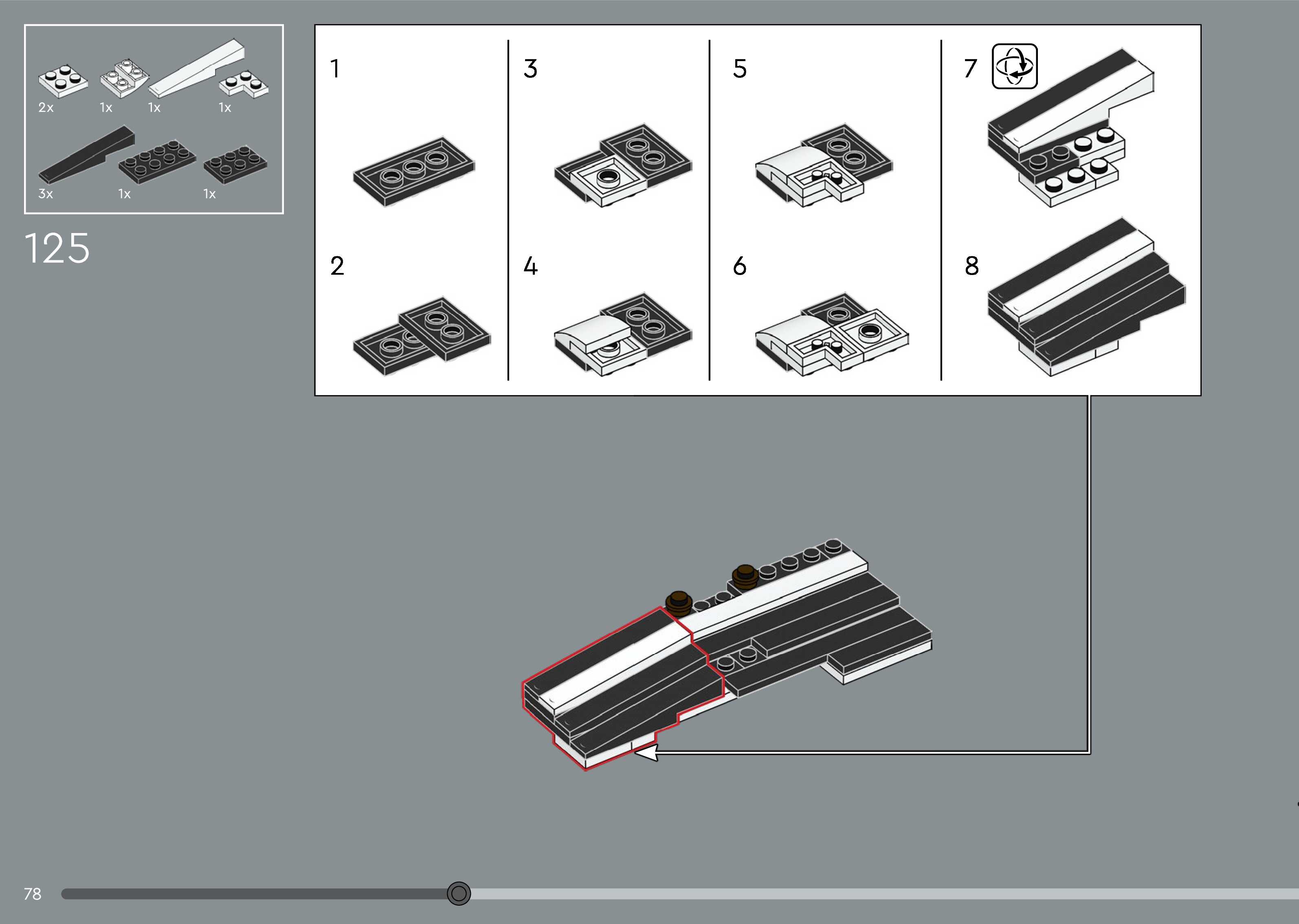 2x 1x 1x 1x

3x 1x 1x

125

1

2

3

4

5

6

7

8

78