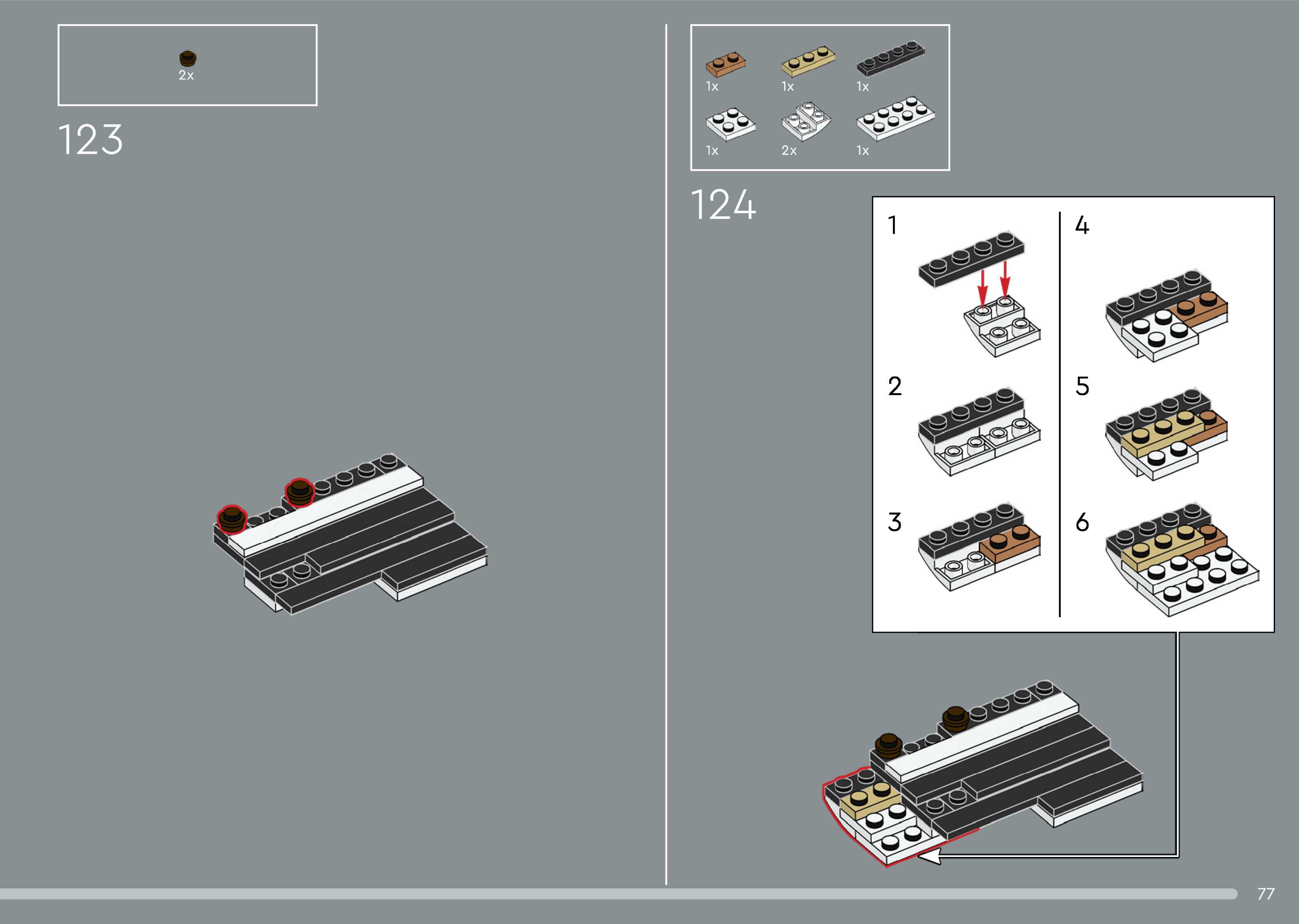 2x

123

1x 1x 1x

1x 2x 1x

124

1

2

3

4

5

6

77