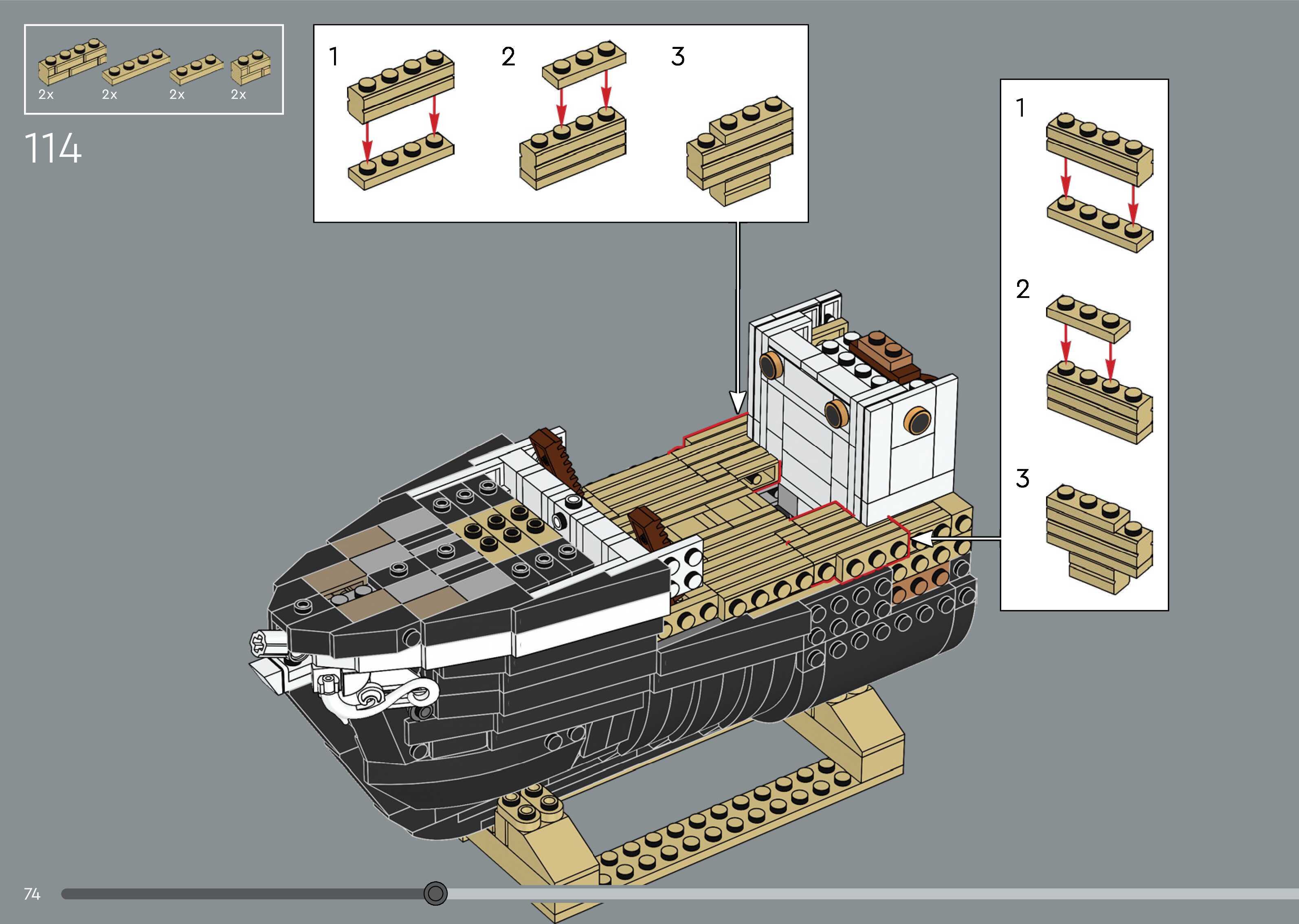 2x
2x
2x
2x

114

1
2
3

1
2
3

74