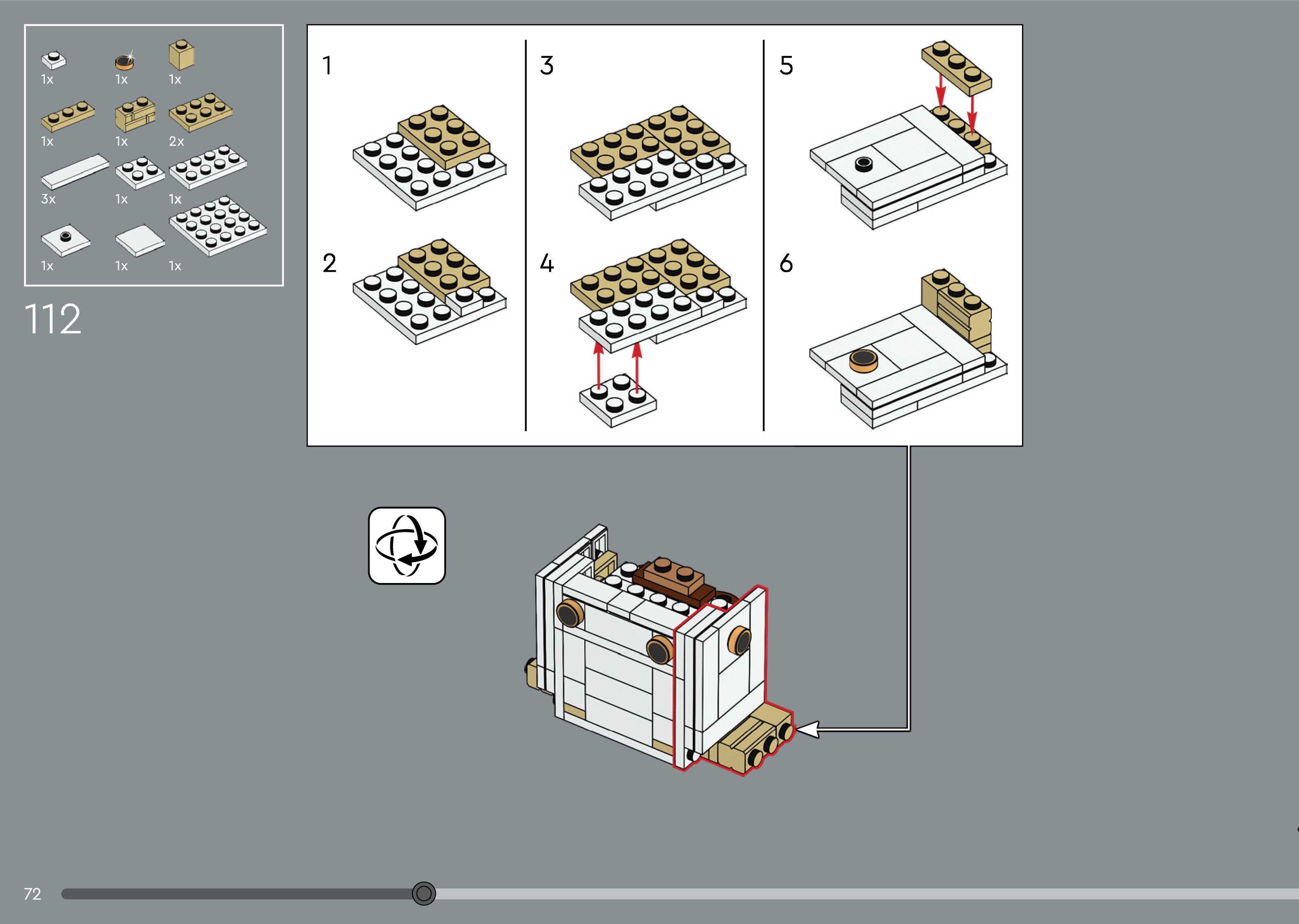 1x 1x 1x

1x 1x 2x

3x 1x 1x

1x 1x 1x

112

1

2

3

4

5

6

72