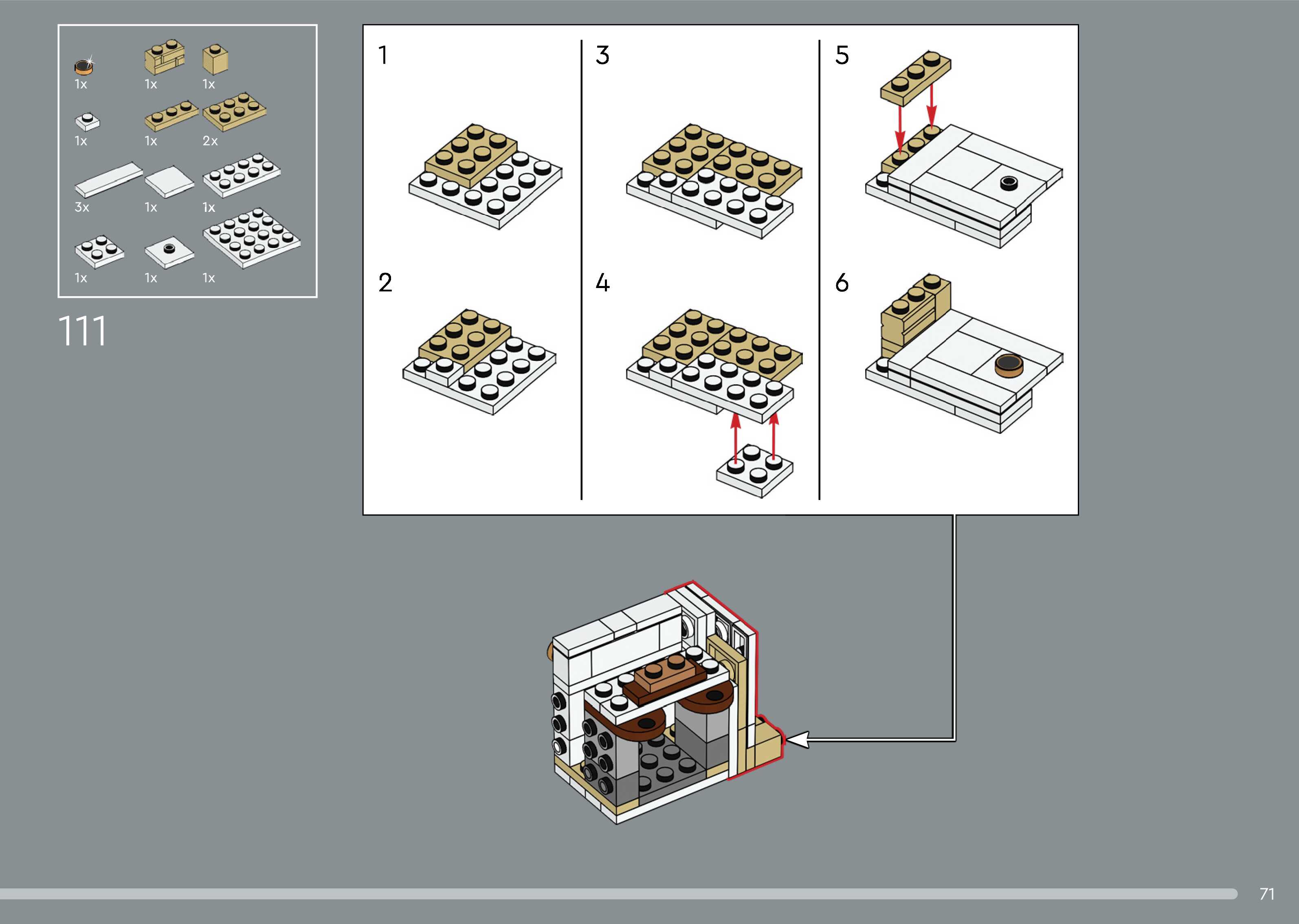 1x 1x 1x
1x 1x 2x
3x 1x 1x
1x 1x 1x

111

1
2
3
4
5
6

71