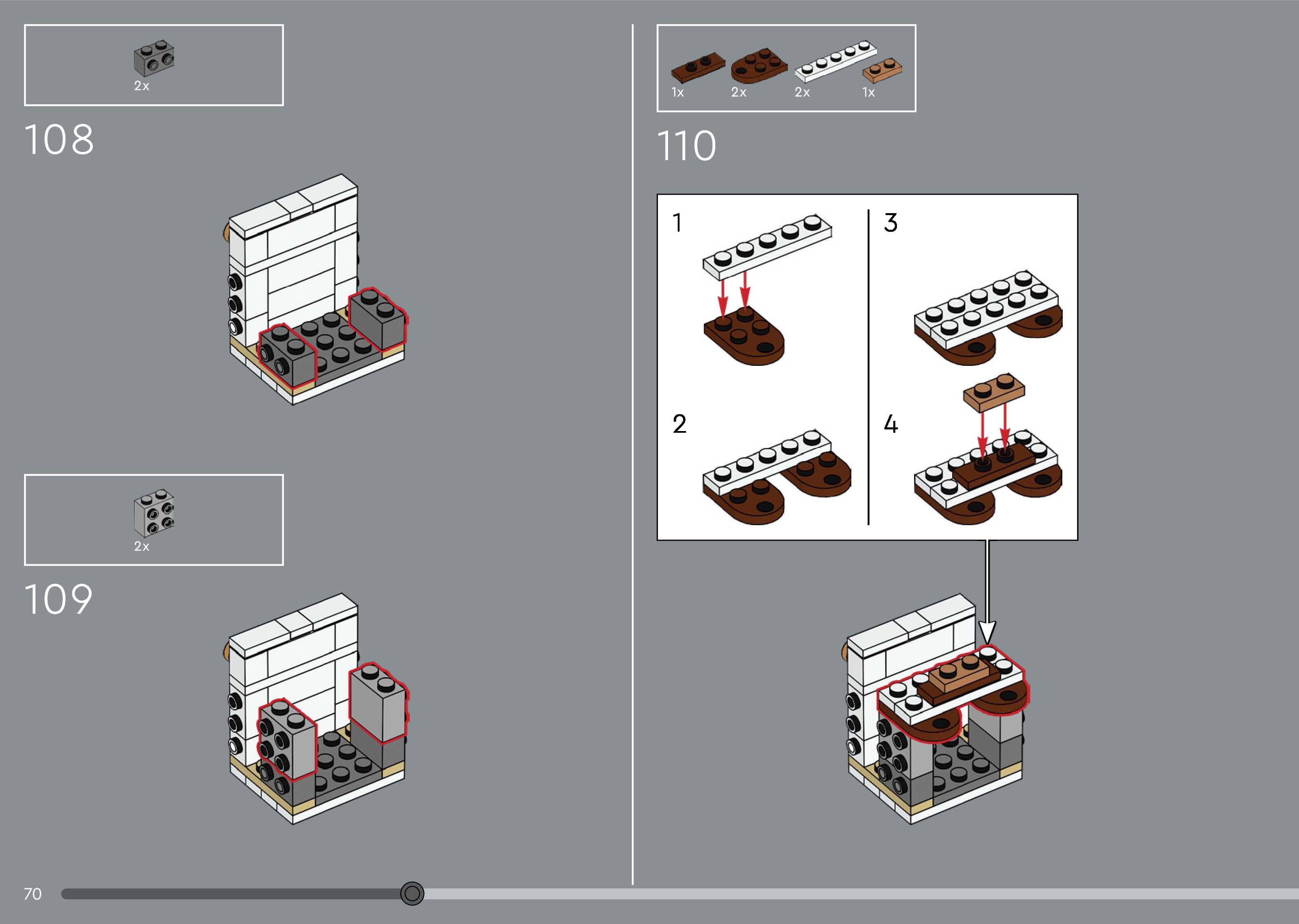 2x

108

2x

109

1x 2x 2x 1x

110

1

2

3

4

70