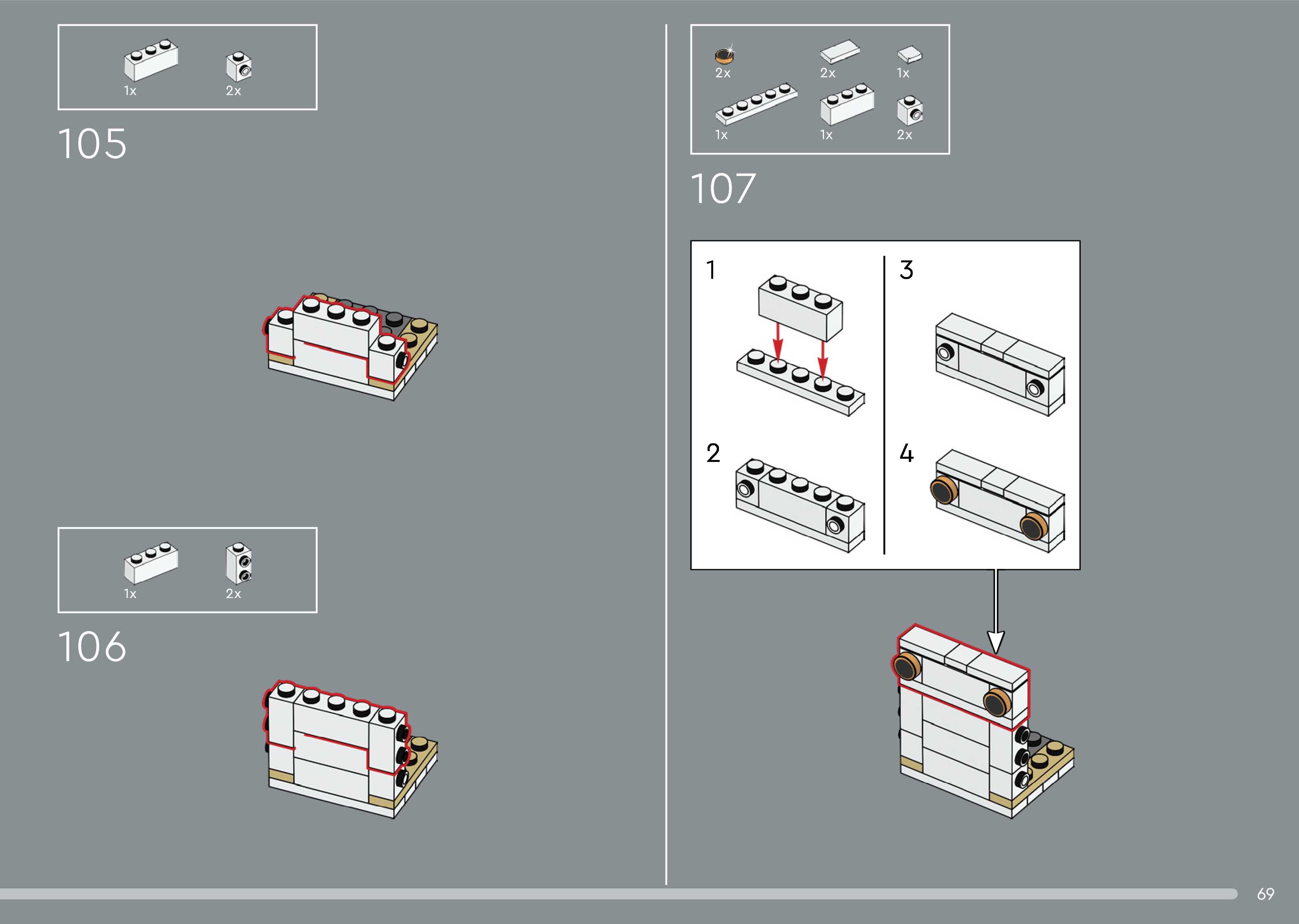 1x 2x

105

1x 2x

106

2x 2x 1x
1x 1x 2x

107

1

2

3

4

69