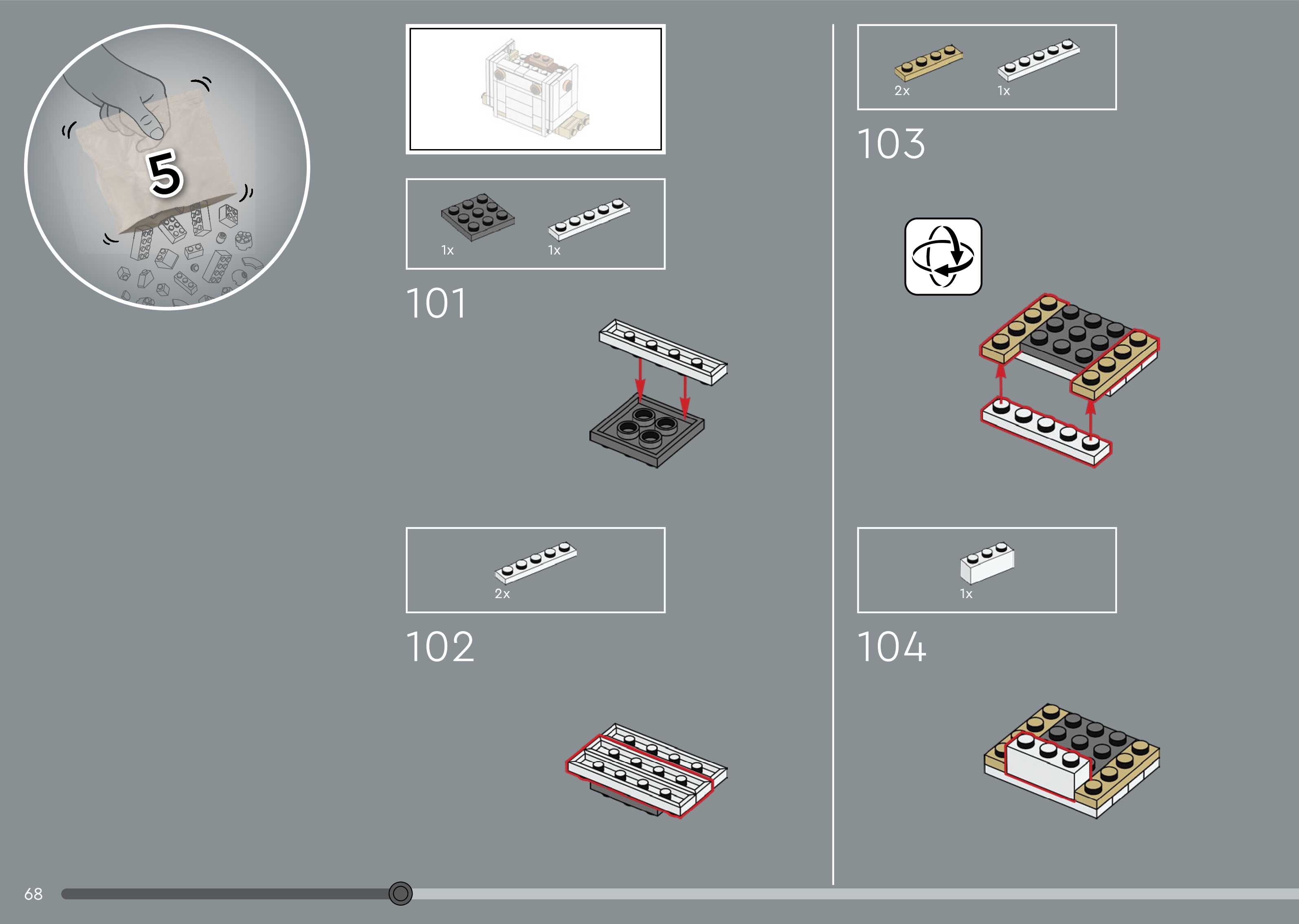 5

1x 1x

101

2x

102

2x 1x

103

1x

104

68