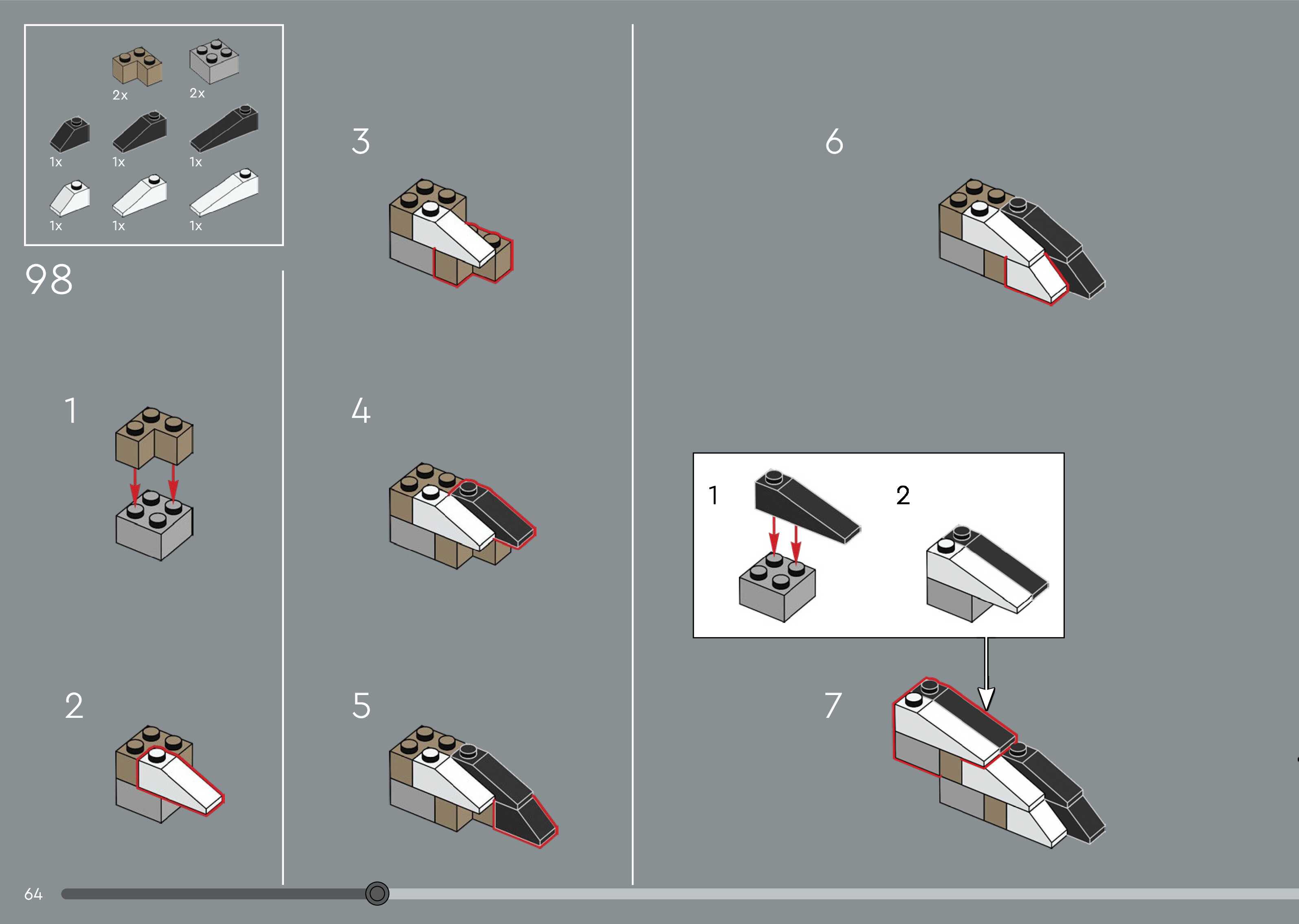 2x
2x
1x
1x
1x
1x
1x
1x

98

1

2

3

4

5

6

1
2

7

64