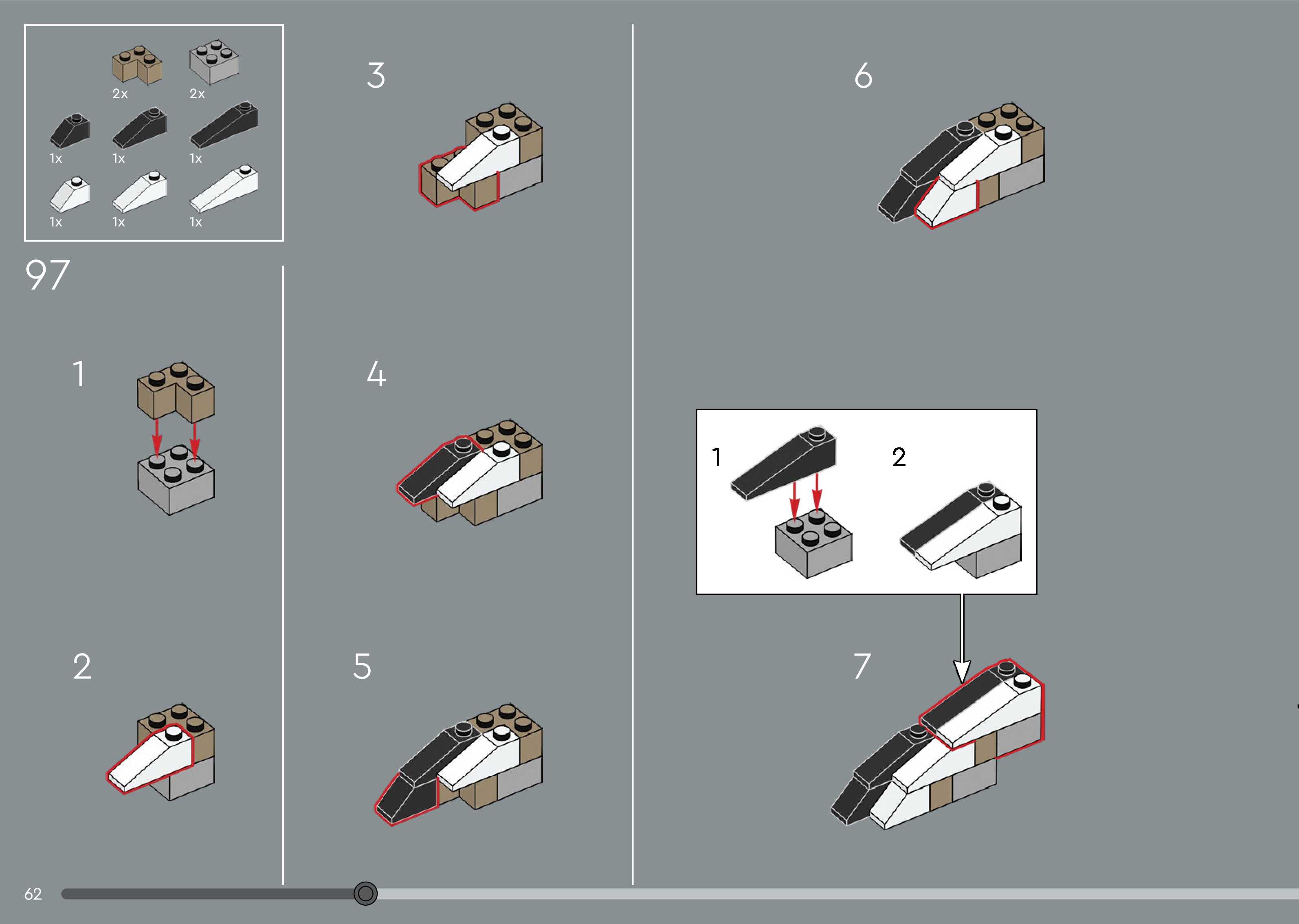 2x
2x
1x
1x
1x
1x
1x
1x

97

1

2

3

4

5

6

1
2

7

62