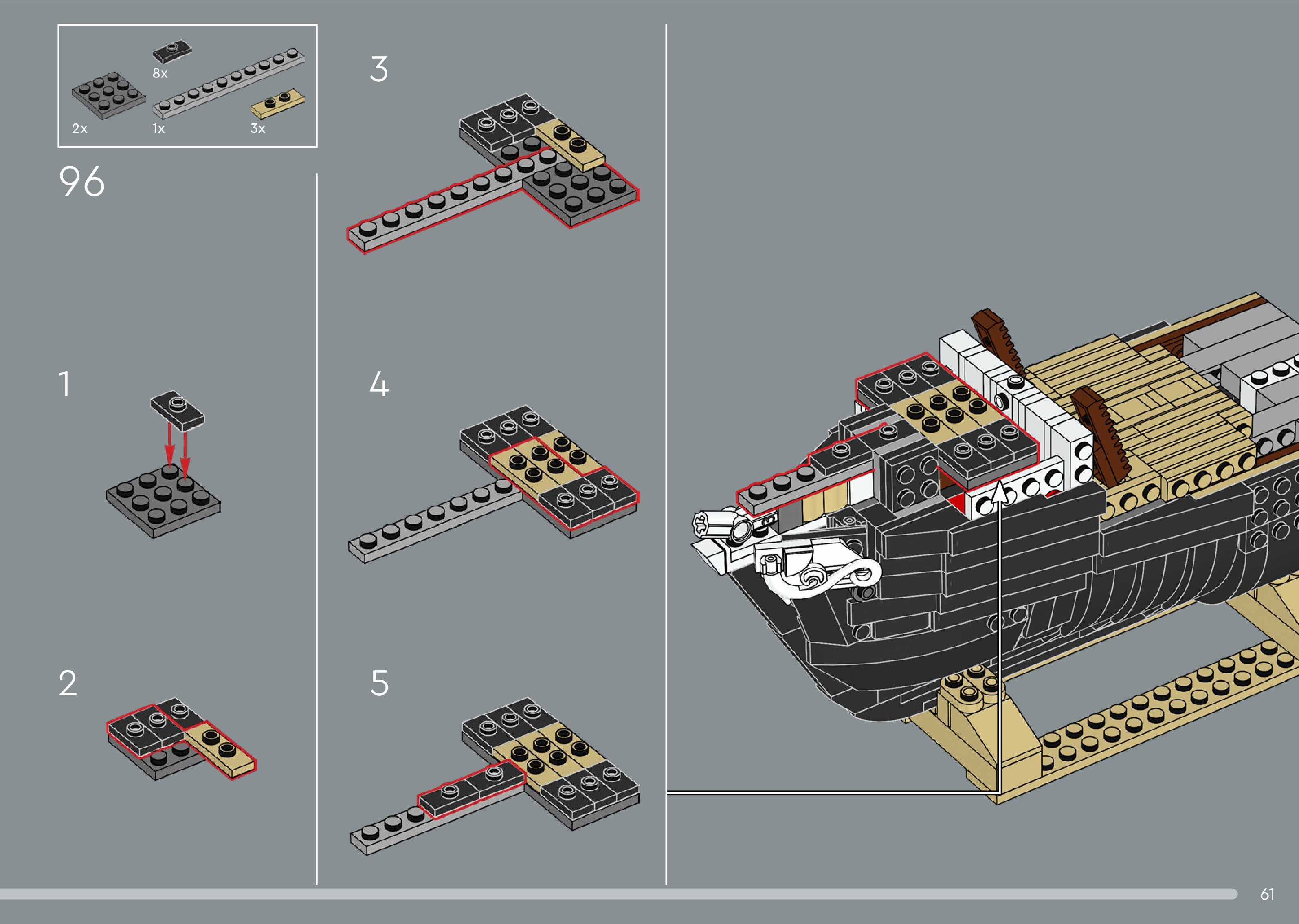 8x

2x

1x

3x

96

1

2

3

4

5

61