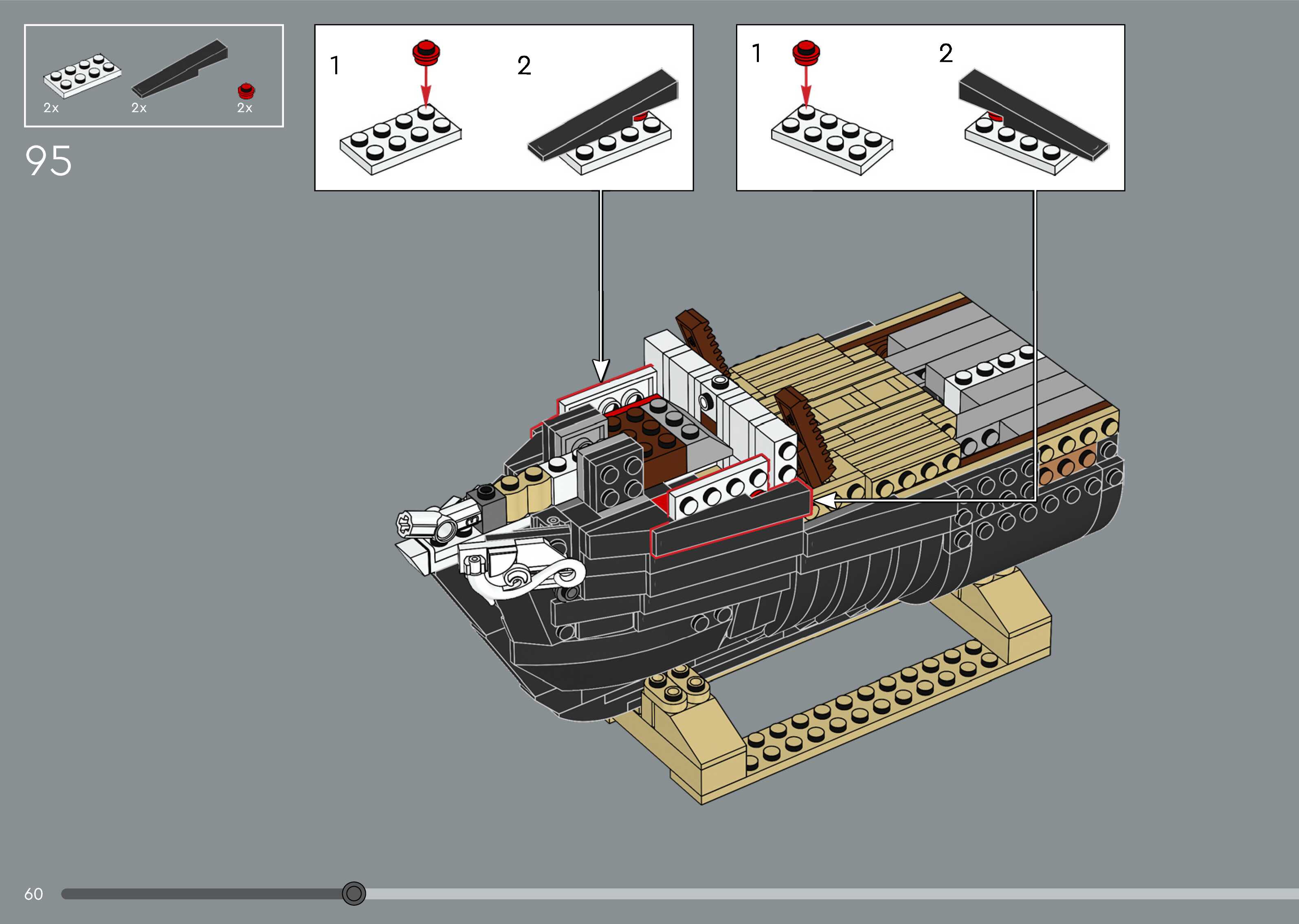 2x 2x 2x

95

1 2

1 2

60