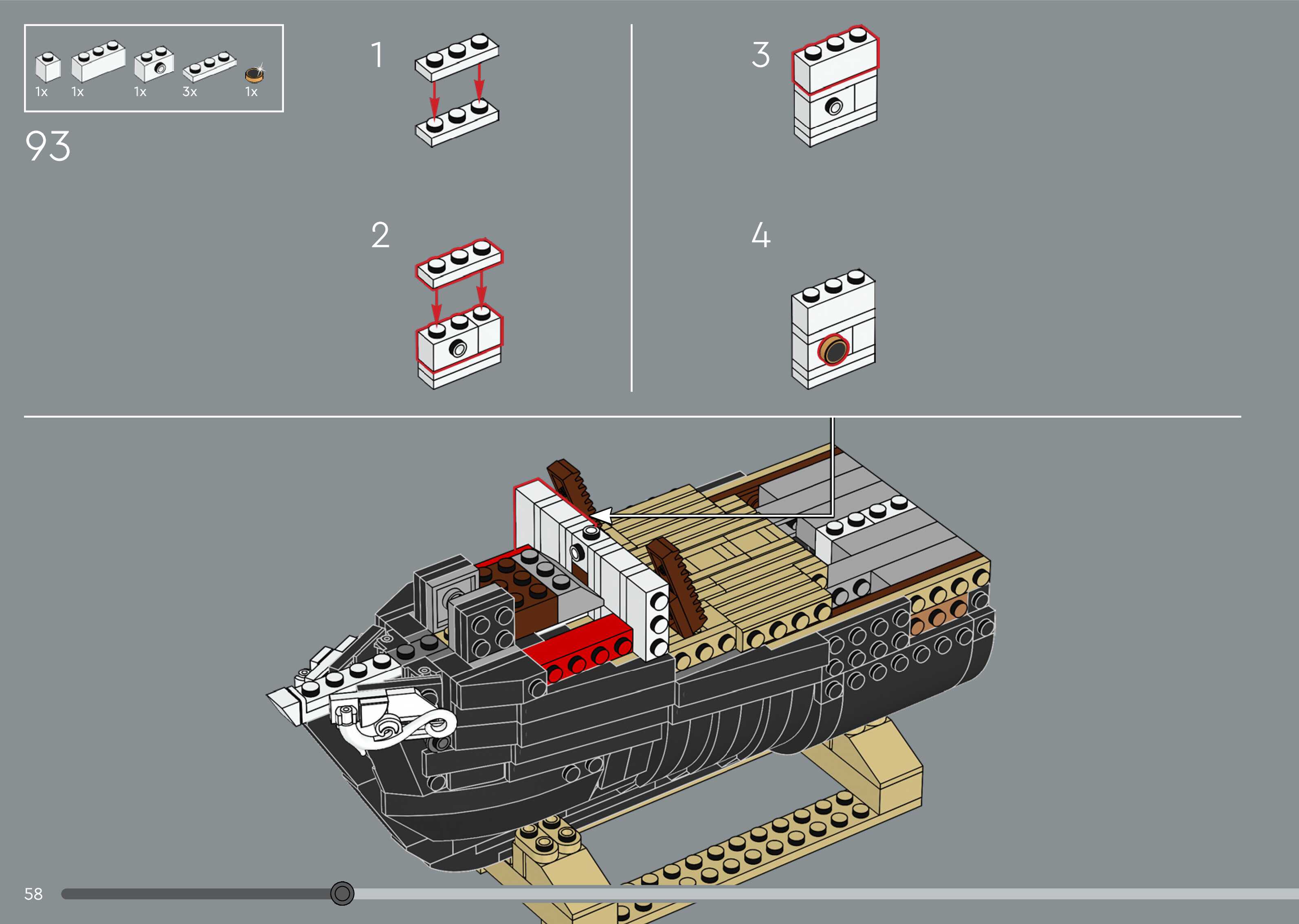 1x 1x 1x 3x 1x

93

1

2

3

4

58