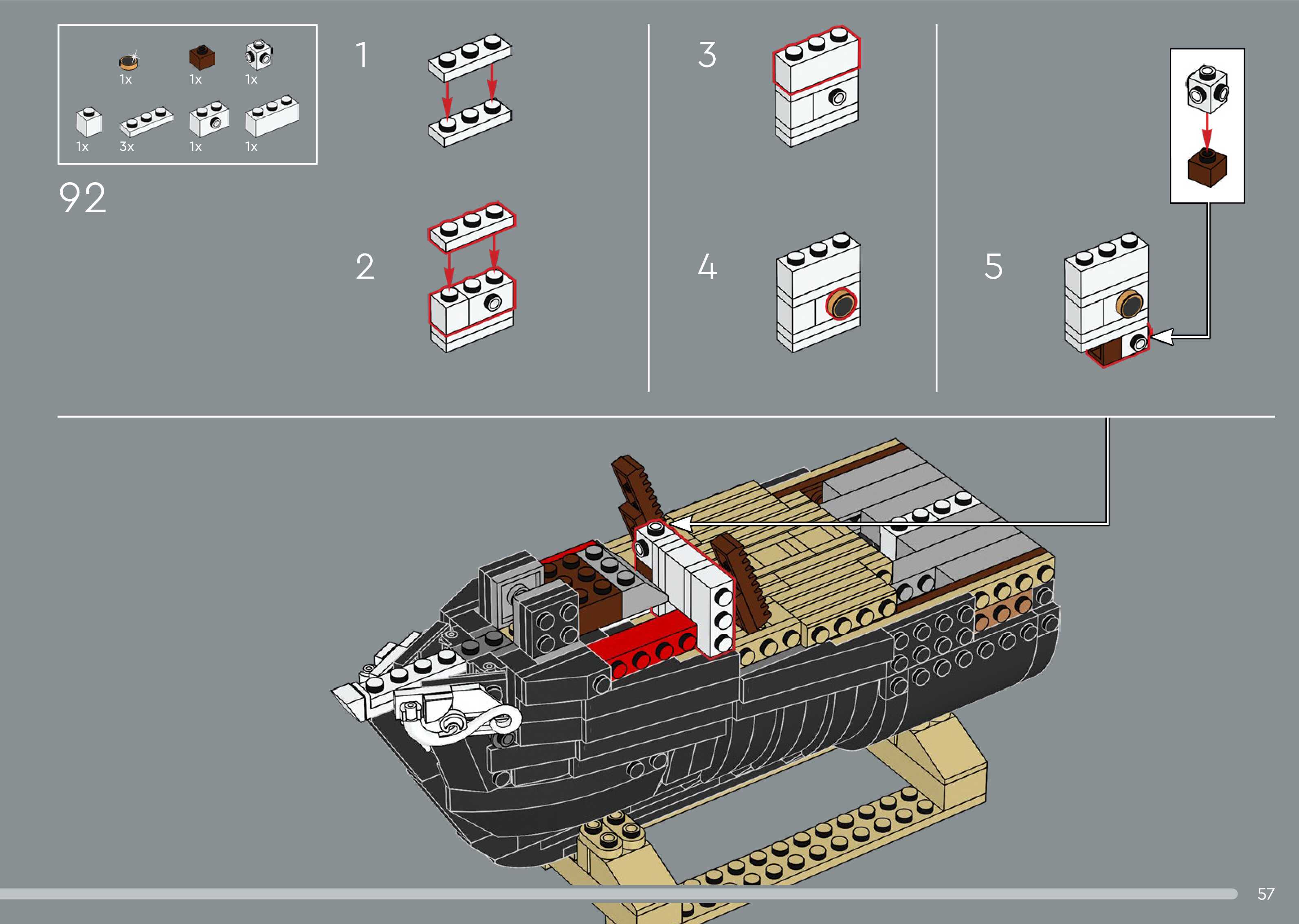 1x 1x 1x
1x 3x 1x 1x

92

1

2

3

4

5

57