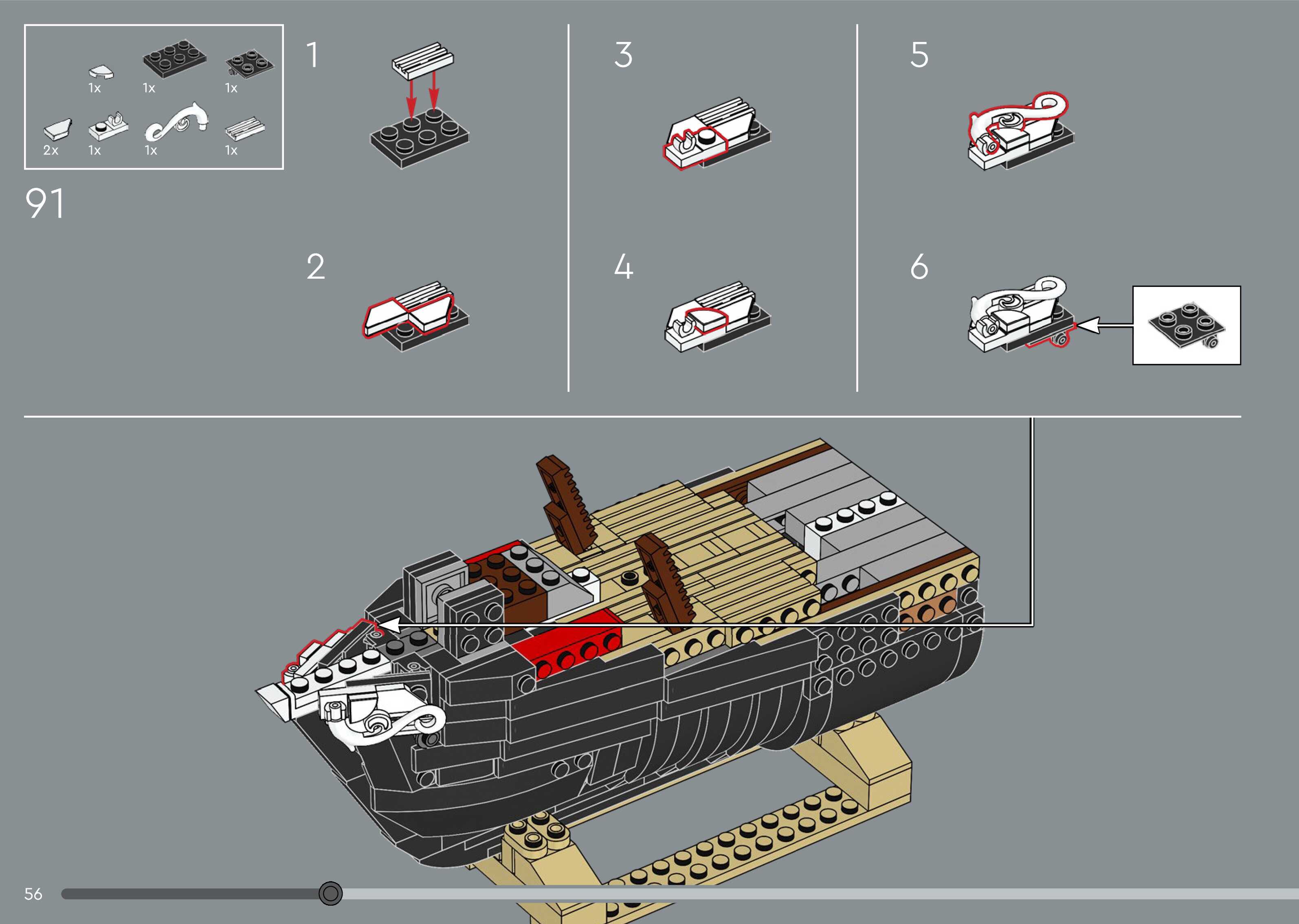 1x 1x 1x
2x 1x 1x 1x

91

1

2

3

4

5

6

56