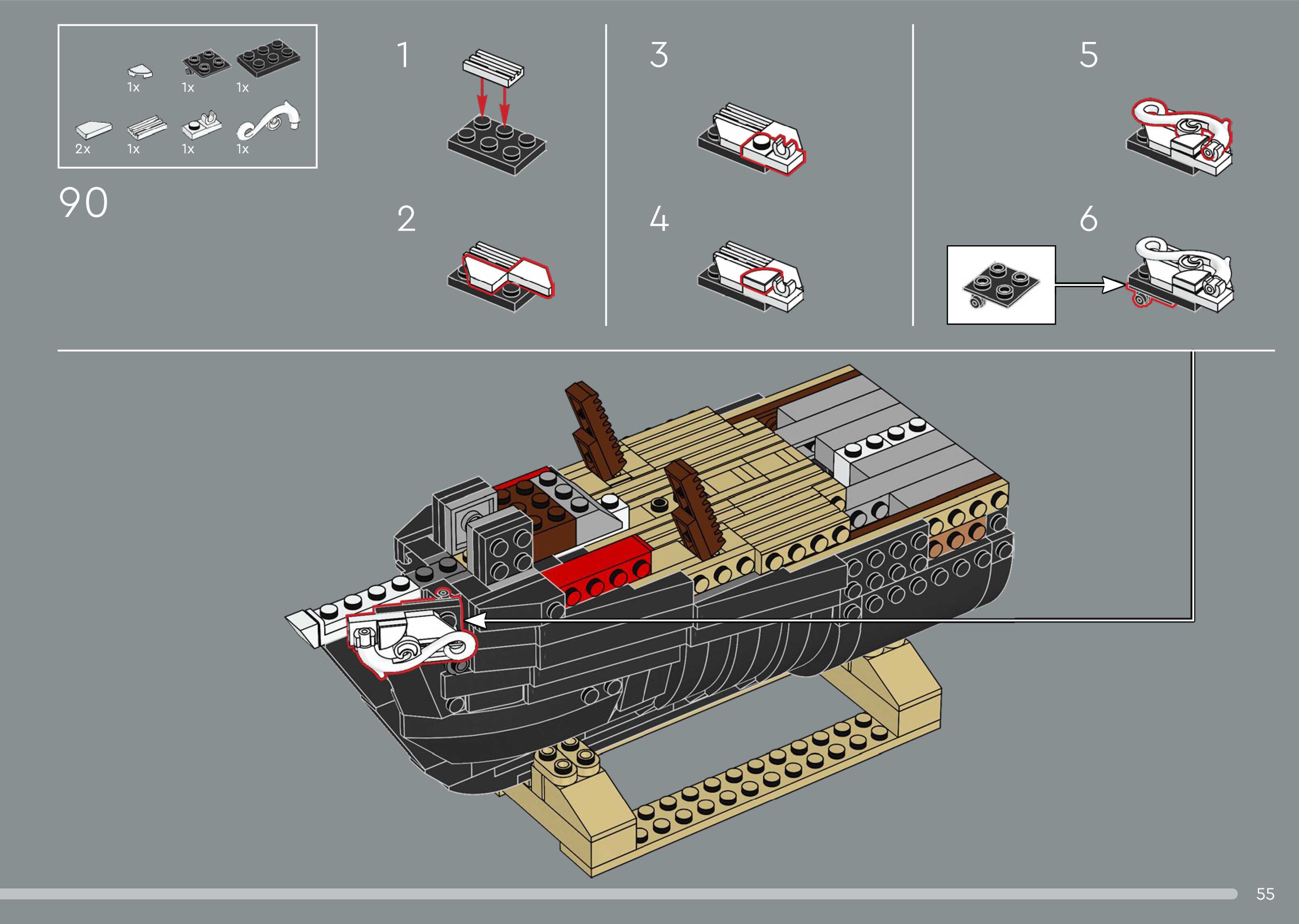 1x 1x 1x

2x 1x 1x 1x

90

1

2

3

4

5

6

55