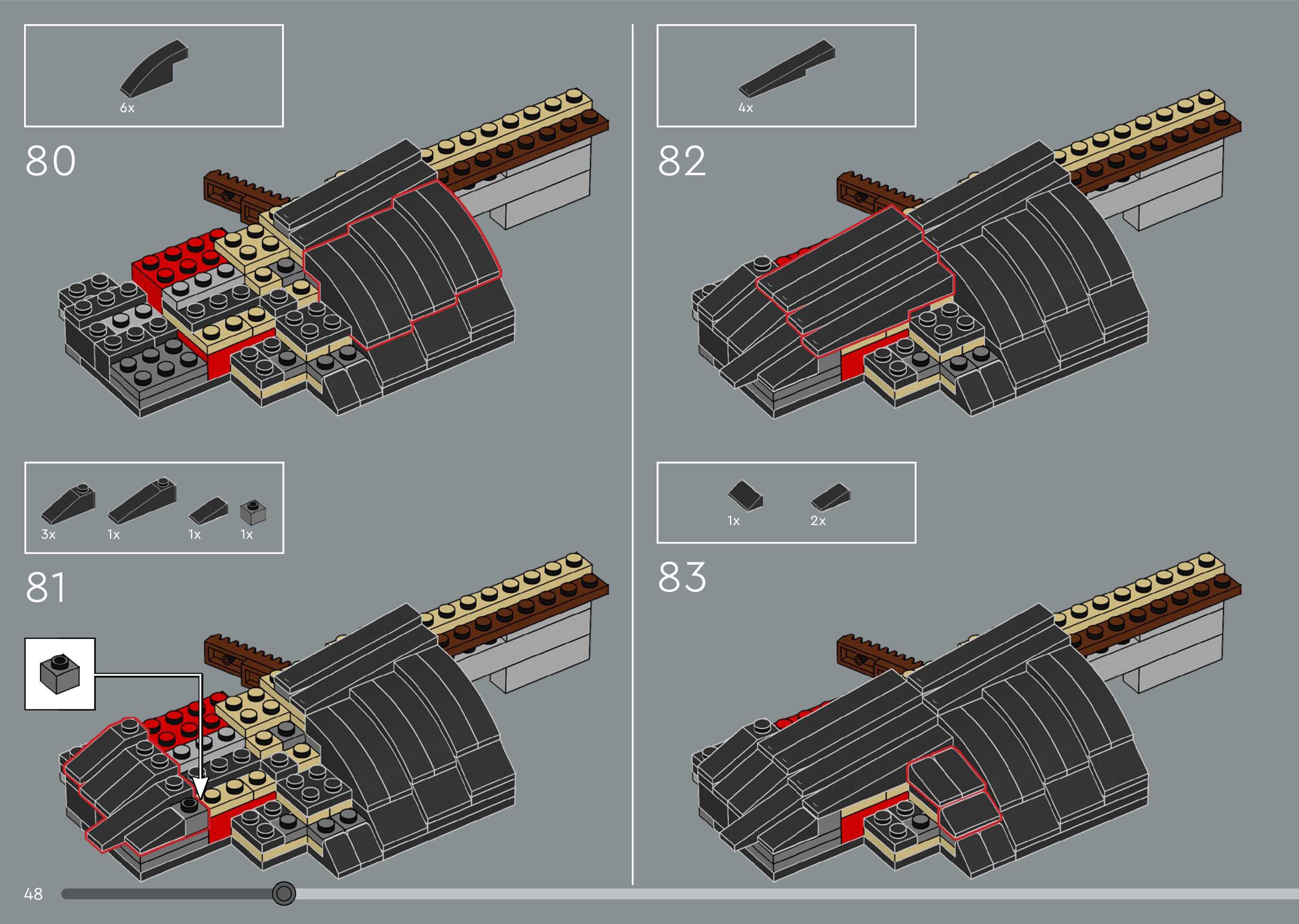 6x

80

3x 1x 1x 1x

81

4x

82

1x 2x

83

48